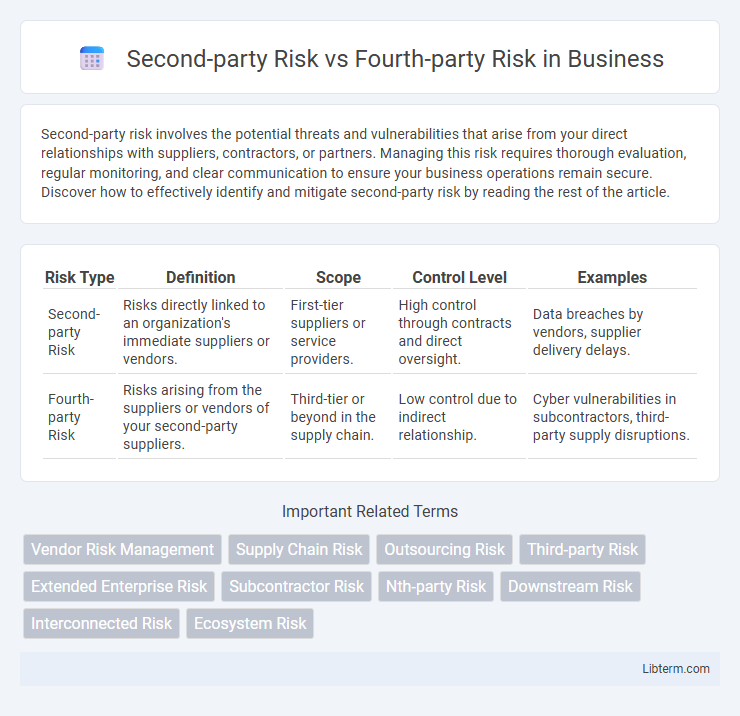 Second-party Risk vs Fourth-party Risk in Business

Second-party risk involves the potential threats and vulnerabilities that arise from your direct relationships with suppliers, contractors, or partners. Managing this risk requires thorough evaluation, regular monitoring, and clear communication to ensure your business operations remain secure. Discover how to effectively identify and mitigate second-party risk by reading the rest of the article.

| Risk Type | Definition | Scope | Control Level | Examples |
|---|---|---|---|---|
| Second-party Risk | Risks directly linked to an organization's immediate suppliers or vendors. | First-tier suppliers or service providers. | High control through contracts and direct oversight. | Data breaches by vendors, supplier delivery delays. |
| Fourth-party Risk | Risks arising from the suppliers or vendors of your second-party suppliers. | Third-tier or beyond in the supply chain. | Low control due to indirect relationship. | Cyber vulnerabilities in subcontractors, third-party supply disruptions. |

Important Related Terms

Vendor Risk Management
Supply Chain Risk
Outsourcing Risk
Third-party Risk
Extended Enterprise Risk
Subcontractor Risk
Nth-party Risk
Downstream Risk
Interconnected Risk
Ecosystem Risk

Libterm.com