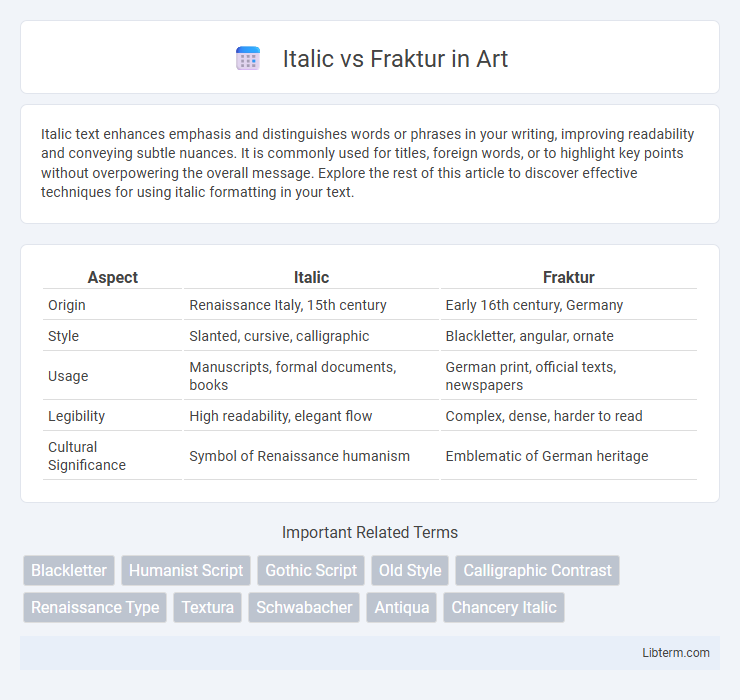 Italic vs Fraktur in Art

Italic text enhances emphasis and distinguishes words or phrases in your writing, improving readability and conveying subtle nuances. It is commonly used for titles, foreign words, or to highlight key points without overpowering the overall message. Explore the rest of this article to discover effective techniques for using italic formatting in your text.

| Aspect | Italic | Fraktur |
|---|---|---|
| Origin | Renaissance Italy, 15th century | Early 16th century, Germany |
| Style | Slanted, cursive, calligraphic | Blackletter, angular, ornate |
| Usage | Manuscripts, formal documents, books | German print, official texts, newspapers |
| Legibility | High readability, elegant flow | Complex, dense, harder to read |
| Cultural Significance | Symbol of Renaissance humanism | Emblematic of German heritage |

Important Related Terms

Blackletter
Humanist Script
Gothic Script
Old Style
Calligraphic Contrast
Renaissance Type
Textura
Schwabacher
Antiqua
Chancery Italic

Libterm.com