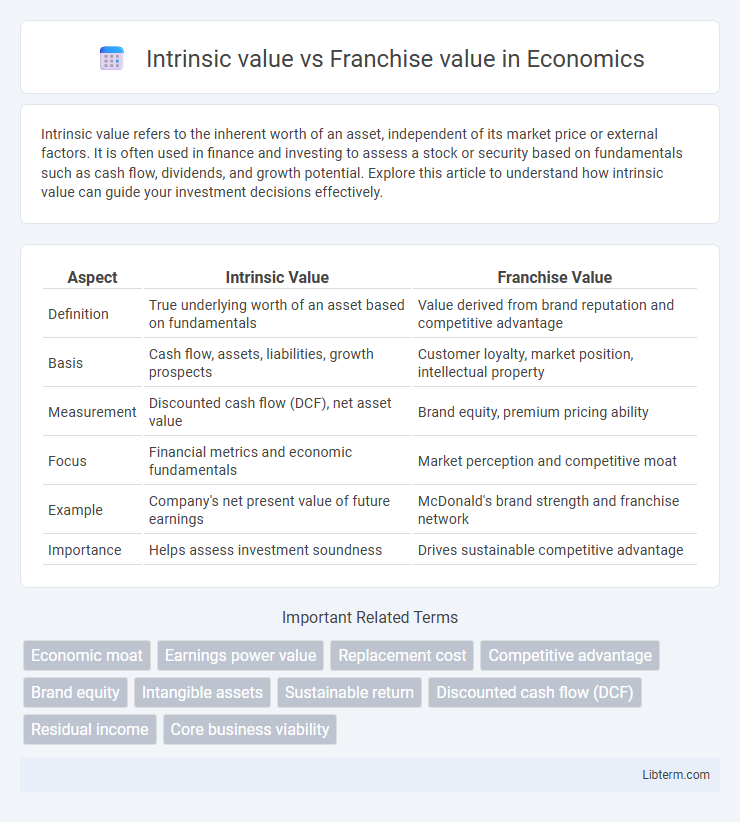 Intrinsic value vs Franchise value in Economics

Intrinsic value refers to the inherent worth of an asset, independent of its market price or external factors. It is often used in finance and investing to assess a stock or security based on fundamentals such as cash flow, dividends, and growth potential. Explore this article to understand how intrinsic value can guide your investment decisions effectively.

| Aspect | Intrinsic Value | Franchise Value |
|---|---|---|
| Definition | True underlying worth of an asset based on fundamentals | Value derived from brand reputation and competitive advantage |
| Basis | Cash flow, assets, liabilities, growth prospects | Customer loyalty, market position, intellectual property |
| Measurement | Discounted cash flow (DCF), net asset value | Brand equity, premium pricing ability |
| Focus | Financial metrics and economic fundamentals | Market perception and competitive moat |
| Example | Company's net present value of future earnings | McDonald's brand strength and franchise network |
| Importance | Helps assess investment soundness | Drives sustainable competitive advantage |

Important Related Terms

Economic moat
Earnings power value
Replacement cost
Competitive advantage
Brand equity
Intangible assets
Sustainable return
Discounted cash flow (DCF)
Residual income
Core business viability

Libterm.com