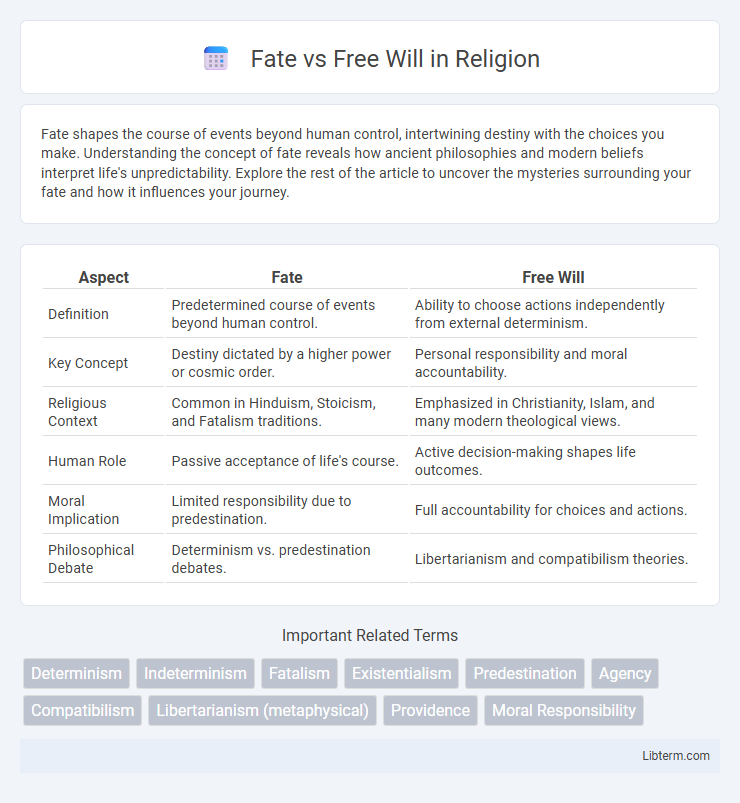 Fate vs Free Will in Religion

Fate shapes the course of events beyond human control, intertwining destiny with the choices you make. Understanding the concept of fate reveals how ancient philosophies and modern beliefs interpret life's unpredictability. Explore the rest of the article to uncover the mysteries surrounding your fate and how it influences your journey.

| Aspect | Fate | Free Will |
|---|---|---|
| Definition | Predetermined course of events beyond human control. | Ability to choose actions independently from external determinism. |
| Key Concept | Destiny dictated by a higher power or cosmic order. | Personal responsibility and moral accountability. |
| Religious Context | Common in Hinduism, Stoicism, and Fatalism traditions. | Emphasized in Christianity, Islam, and many modern theological views. |
| Human Role | Passive acceptance of life's course. | Active decision-making shapes life outcomes. |
| Moral Implication | Limited responsibility due to predestination. | Full accountability for choices and actions. |
| Philosophical Debate | Determinism vs. predestination debates. | Libertarianism and compatibilism theories. |

Important Related Terms

Determinism Indeterminism Fatalism Existentialism Predestination Agency Compatibilism Libertarianism (metaphysical) Providence Moral Responsibility

Libterm.com