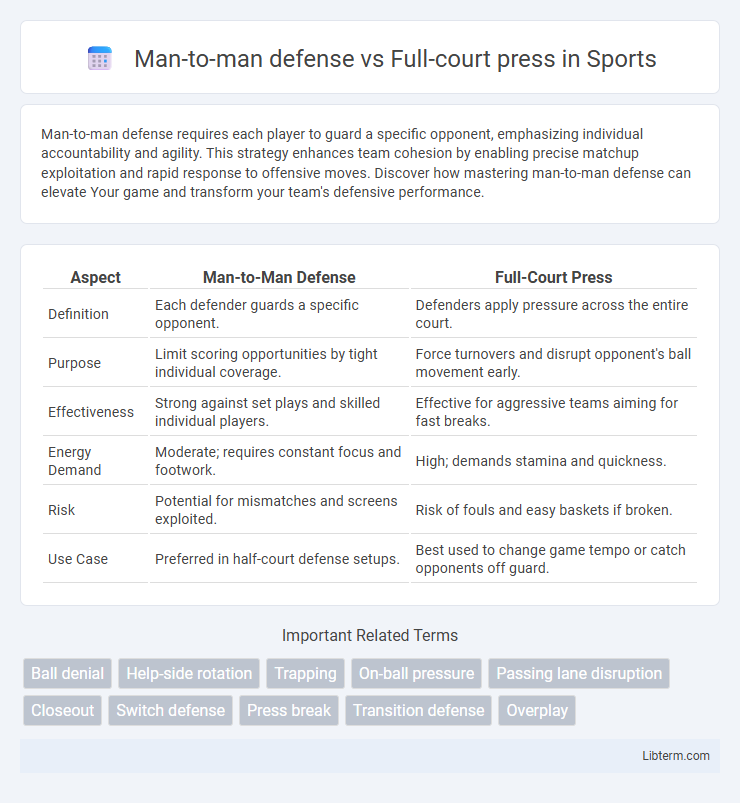 Man-to-man defense vs Full-court press in Sports

Man-to-man defense requires each player to guard a specific opponent, emphasizing individual accountability and agility. This strategy enhances team cohesion by enabling precise matchup exploitation and rapid response to offensive moves. Discover how mastering man-to-man defense can elevate Your game and transform your team's defensive performance.

| Aspect | Man-to-Man Defense | Full-Court Press |
|---|---|---|
| Definition | Each defender guards a specific opponent. | Defenders apply pressure across the entire court. |
| Purpose | Limit scoring opportunities by tight individual coverage. | Force turnovers and disrupt opponent's ball movement early. |
| Effectiveness | Strong against set plays and skilled individual players. | Effective for aggressive teams aiming for fast breaks. |
| Energy Demand | Moderate; requires constant focus and footwork. | High; demands stamina and quickness. |
| Risk | Potential for mismatches and screens exploited. | Risk of fouls and easy baskets if broken. |
| Use Case | Preferred in half-court defense setups. | Best used to change game tempo or catch opponents off guard. |

Important Related Terms

Ball denial
Help-side rotation
Trapping
On-ball pressure
Passing lane disruption
Closeout
Switch defense
Press break
Transition defense
Overplay

Libterm.com