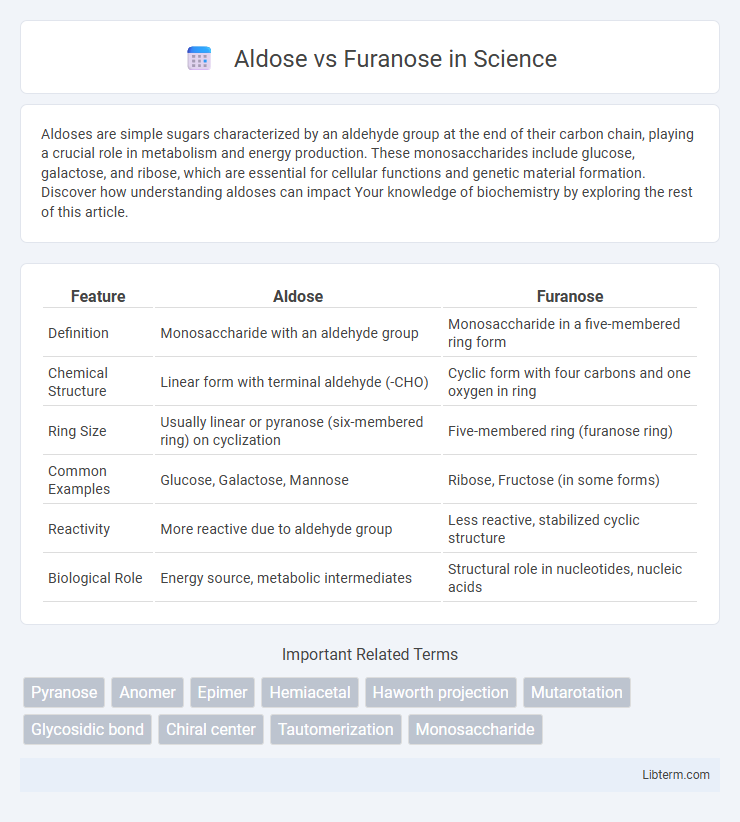 Aldose vs Furanose in Science

Aldoses are simple sugars characterized by an aldehyde group at the end of their carbon chain, playing a crucial role in metabolism and energy production. These monosaccharides include glucose, galactose, and ribose, which are essential for cellular functions and genetic material formation. Discover how understanding aldoses can impact Your knowledge of biochemistry by exploring the rest of this article.

| Feature | Aldose | Furanose |
|---|---|---|
| Definition | Monosaccharide with an aldehyde group | Monosaccharide in a five-membered ring form |
| Chemical Structure | Linear form with terminal aldehyde (-CHO) | Cyclic form with four carbons and one oxygen in ring |
| Ring Size | Usually linear or pyranose (six-membered ring) on cyclization | Five-membered ring (furanose ring) |
| Common Examples | Glucose, Galactose, Mannose | Ribose, Fructose (in some forms) |
| Reactivity | More reactive due to aldehyde group | Less reactive, stabilized cyclic structure |
| Biological Role | Energy source, metabolic intermediates | Structural role in nucleotides, nucleic acids |

Important Related Terms

Pyranose Anomer Epimer Hemiacetal Haworth projection Mutarotation Glycosidic bond Chiral center Tautomerization Monosaccharide

Libterm.com