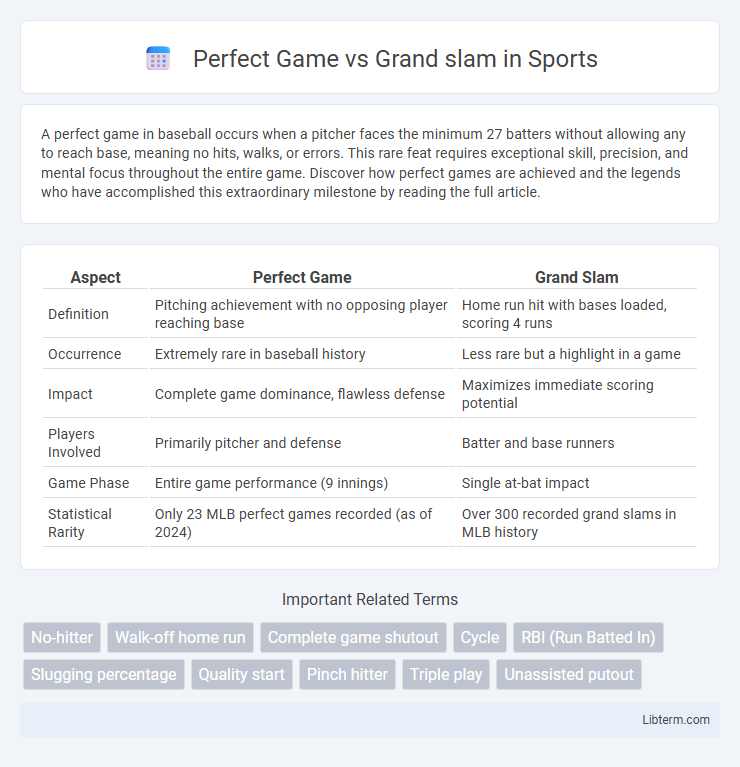 Perfect Game vs Grand slam in Sports

A perfect game in baseball occurs when a pitcher faces the minimum 27 batters without allowing any to reach base, meaning no hits, walks, or errors. This rare feat requires exceptional skill, precision, and mental focus throughout the entire game. Discover how perfect games are achieved and the legends who have accomplished this extraordinary milestone by reading the full article.

| Aspect | Perfect Game | Grand Slam |
|---|---|---|
| Definition | Pitching achievement with no opposing player reaching base | Home run hit with bases loaded, scoring 4 runs |
| Occurrence | Extremely rare in baseball history | Less rare but a highlight in a game |
| Impact | Complete game dominance, flawless defense | Maximizes immediate scoring potential |
| Players Involved | Primarily pitcher and defense | Batter and base runners |
| Game Phase | Entire game performance (9 innings) | Single at-bat impact |
| Statistical Rarity | Only 23 MLB perfect games recorded (as of 2024) | Over 300 recorded grand slams in MLB history |

Important Related Terms

No-hitter
Walk-off home run
Complete game shutout
Cycle
RBI (Run Batted In)
Slugging percentage
Quality start
Pinch hitter
Triple play
Unassisted putout

Libterm.com