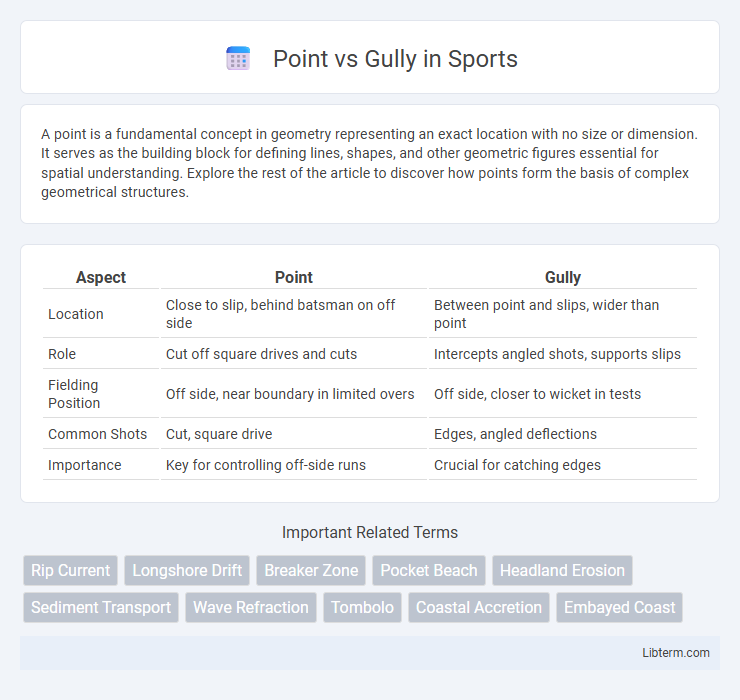 Point vs Gully in Sports

A point is a fundamental concept in geometry representing an exact location with no size or dimension. It serves as the building block for defining lines, shapes, and other geometric figures essential for spatial understanding. Explore the rest of the article to discover how points form the basis of complex geometrical structures.

| Aspect | Point | Gully |
|---|---|---|
| Location | Close to slip, behind batsman on off side | Between point and slips, wider than point |
| Role | Cut off square drives and cuts | Intercepts angled shots, supports slips |
| Fielding Position | Off side, near boundary in limited overs | Off side, closer to wicket in tests |
| Common Shots | Cut, square drive | Edges, angled deflections |
| Importance | Key for controlling off-side runs | Crucial for catching edges |

Important Related Terms

Rip Current
Longshore Drift
Breaker Zone
Pocket Beach
Headland Erosion
Sediment Transport
Wave Refraction
Tombolo
Coastal Accretion
Embayed Coast

Libterm.com