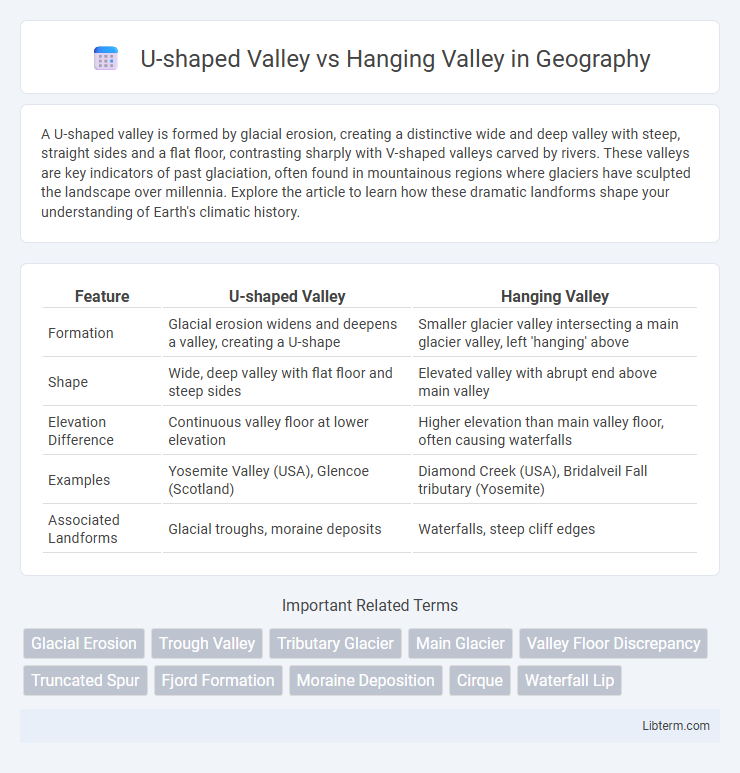 U-shaped Valley vs Hanging Valley in Geography

A U-shaped valley is formed by glacial erosion, creating a distinctive wide and deep valley with steep, straight sides and a flat floor, contrasting sharply with V-shaped valleys carved by rivers. These valleys are key indicators of past glaciation, often found in mountainous regions where glaciers have sculpted the landscape over millennia. Explore the article to learn how these dramatic landforms shape your understanding of Earth's climatic history.

| Feature | U-shaped Valley | Hanging Valley |
|---|---|---|
| Formation | Glacial erosion widens and deepens a valley, creating a U-shape | Smaller glacier valley intersecting a main glacier valley, left 'hanging' above |
| Shape | Wide, deep valley with flat floor and steep sides | Elevated valley with abrupt end above main valley |
| Elevation Difference | Continuous valley floor at lower elevation | Higher elevation than main valley floor, often causing waterfalls |
| Examples | Yosemite Valley (USA), Glencoe (Scotland) | Diamond Creek (USA), Bridalveil Fall tributary (Yosemite) |
| Associated Landforms | Glacial troughs, moraine deposits | Waterfalls, steep cliff edges |

Important Related Terms

Glacial Erosion
Trough Valley
Tributary Glacier
Main Glacier
Valley Floor Discrepancy
Truncated Spur
Fjord Formation
Moraine Deposition
Cirque
Waterfall Lip

Libterm.com