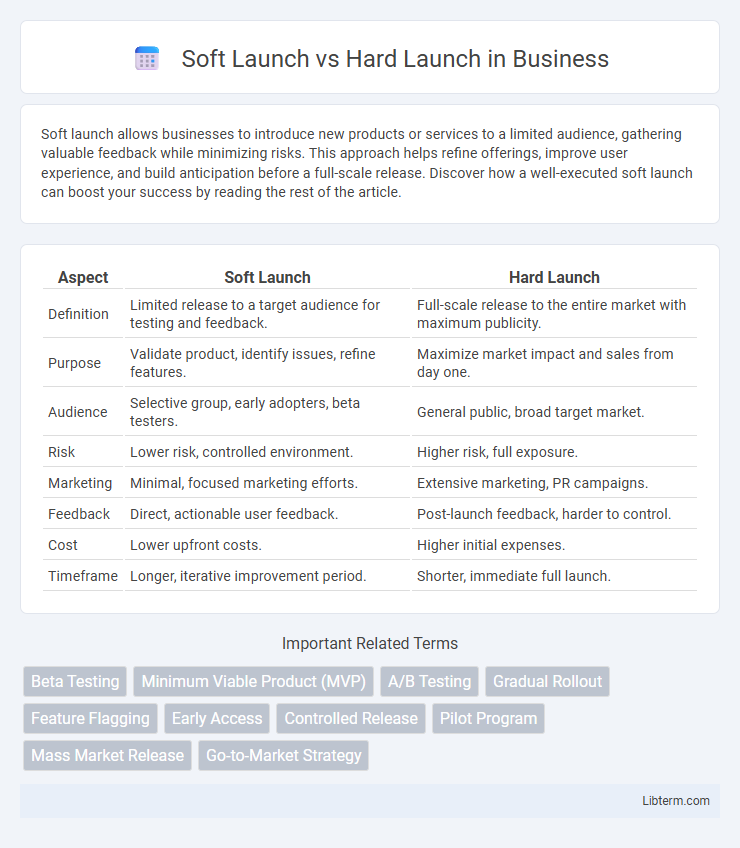 Soft Launch vs Hard Launch in Business

Soft launch allows businesses to introduce new products or services to a limited audience, gathering valuable feedback while minimizing risks. This approach helps refine offerings, improve user experience, and build anticipation before a full-scale release. Discover how a well-executed soft launch can boost your success by reading the rest of the article.

| Aspect | Soft Launch | Hard Launch |
|---|---|---|
| Definition | Limited release to a target audience for testing and feedback. | Full-scale release to the entire market with maximum publicity. |
| Purpose | Validate product, identify issues, refine features. | Maximize market impact and sales from day one. |
| Audience | Selective group, early adopters, beta testers. | General public, broad target market. |
| Risk | Lower risk, controlled environment. | Higher risk, full exposure. |
| Marketing | Minimal, focused marketing efforts. | Extensive marketing, PR campaigns. |
| Feedback | Direct, actionable user feedback. | Post-launch feedback, harder to control. |
| Cost | Lower upfront costs. | Higher initial expenses. |
| Timeframe | Longer, iterative improvement period. | Shorter, immediate full launch. |

Important Related Terms

Beta Testing
Minimum Viable Product (MVP)
A/B Testing
Gradual Rollout
Feature Flagging
Early Access
Controlled Release
Pilot Program
Mass Market Release
Go-to-Market Strategy

Libterm.com