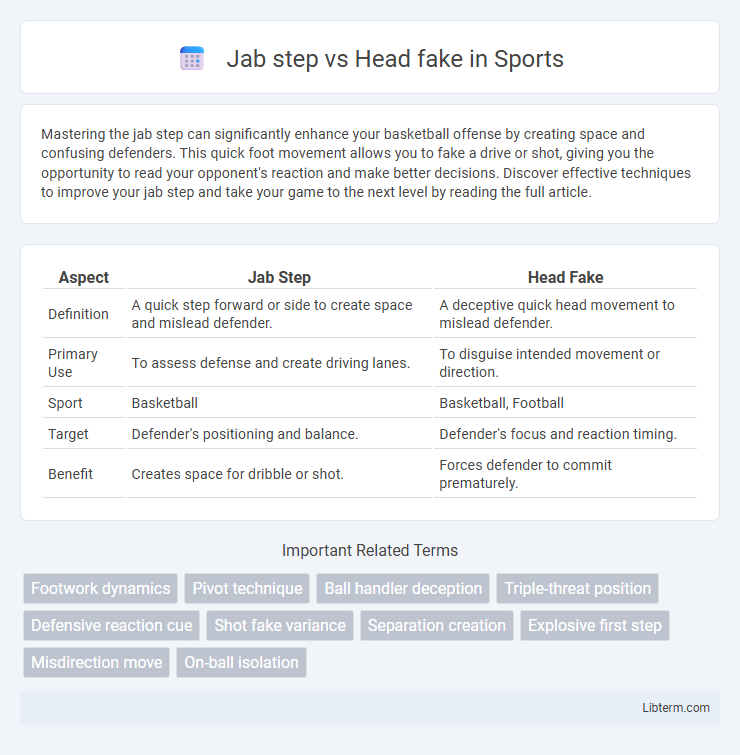 Jab step vs Head fake in Sports

Mastering the jab step can significantly enhance your basketball offense by creating space and confusing defenders. This quick foot movement allows you to fake a drive or shot, giving you the opportunity to read your opponent's reaction and make better decisions. Discover effective techniques to improve your jab step and take your game to the next level by reading the full article.

| Aspect | Jab Step | Head Fake |
|---|---|---|
| Definition | A quick step forward or side to create space and mislead defender. | A deceptive quick head movement to mislead defender. |
| Primary Use | To assess defense and create driving lanes. | To disguise intended movement or direction. |
| Sport | Basketball | Basketball, Football |
| Target | Defender's positioning and balance. | Defender's focus and reaction timing. |
| Benefit | Creates space for dribble or shot. | Forces defender to commit prematurely. |

Important Related Terms

Footwork dynamics
Pivot technique
Ball handler deception
Triple-threat position
Defensive reaction cue
Shot fake variance
Separation creation
Explosive first step
Misdirection move
On-ball isolation

Libterm.com