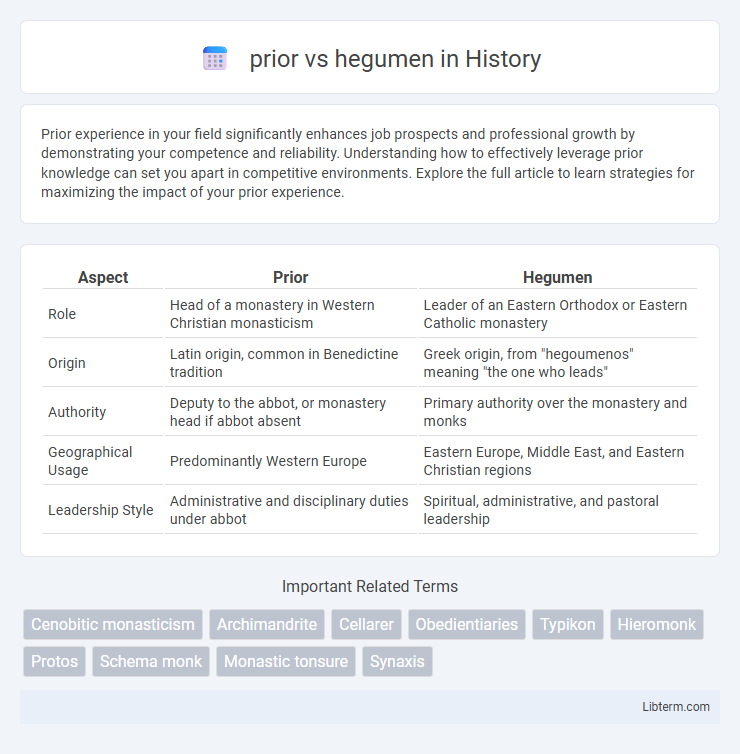 prior vs hegumen in History

Prior experience in your field significantly enhances job prospects and professional growth by demonstrating your competence and reliability. Understanding how to effectively leverage prior knowledge can set you apart in competitive environments. Explore the full article to learn strategies for maximizing the impact of your prior experience.

| Aspect | Prior | Hegumen |
|---|---|---|
| Role | Head of a monastery in Western Christian monasticism | Leader of an Eastern Orthodox or Eastern Catholic monastery |
| Origin | Latin origin, common in Benedictine tradition | Greek origin, from "hegoumenos" meaning "the one who leads" |
| Authority | Deputy to the abbot, or monastery head if abbot absent | Primary authority over the monastery and monks |
| Geographical Usage | Predominantly Western Europe | Eastern Europe, Middle East, and Eastern Christian regions |
| Leadership Style | Administrative and disciplinary duties under abbot | Spiritual, administrative, and pastoral leadership |

Important Related Terms

Cenobitic monasticism
Archimandrite
Cellarer
Obedientiaries
Typikon
Hieromonk
Protos
Schema monk
Monastic tonsure
Synaxis

Libterm.com