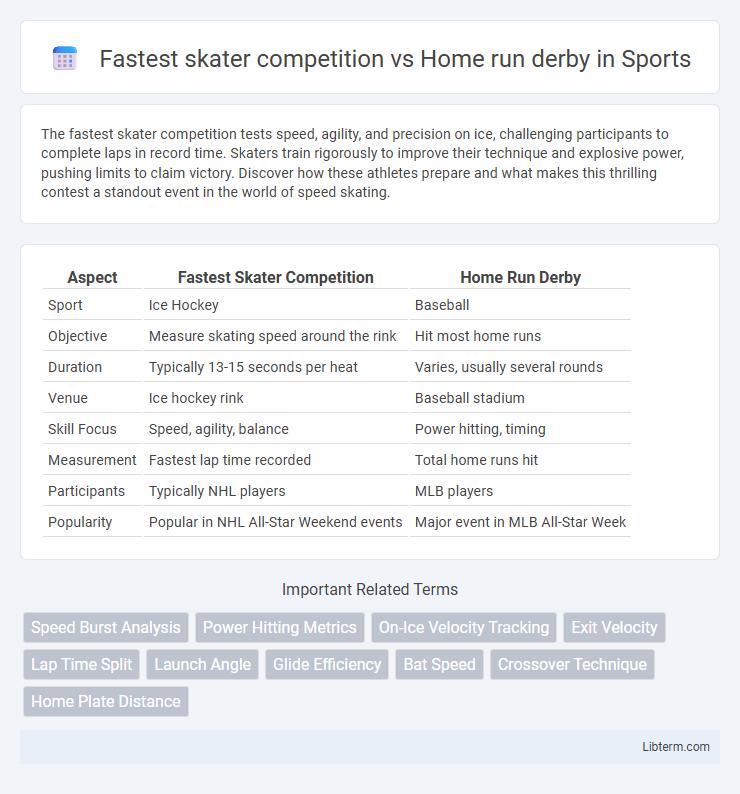 Fastest skater competition vs Home run derby in Sports

The fastest skater competition tests speed, agility, and precision on ice, challenging participants to complete laps in record time. Skaters train rigorously to improve their technique and explosive power, pushing limits to claim victory. Discover how these athletes prepare and what makes this thrilling contest a standout event in the world of speed skating.

| Aspect | Fastest Skater Competition | Home Run Derby |
|---|---|---|
| Sport | Ice Hockey | Baseball |
| Objective | Measure skating speed around the rink | Hit most home runs |
| Duration | Typically 13-15 seconds per heat | Varies, usually several rounds |
| Venue | Ice hockey rink | Baseball stadium |
| Skill Focus | Speed, agility, balance | Power hitting, timing |
| Measurement | Fastest lap time recorded | Total home runs hit |
| Participants | Typically NHL players | MLB players |
| Popularity | Popular in NHL All-Star Weekend events | Major event in MLB All-Star Week |

Important Related Terms

Speed Burst Analysis
Power Hitting Metrics
On-Ice Velocity Tracking
Exit Velocity
Lap Time Split
Launch Angle
Glide Efficiency
Bat Speed
Crossover Technique
Home Plate Distance

Libterm.com