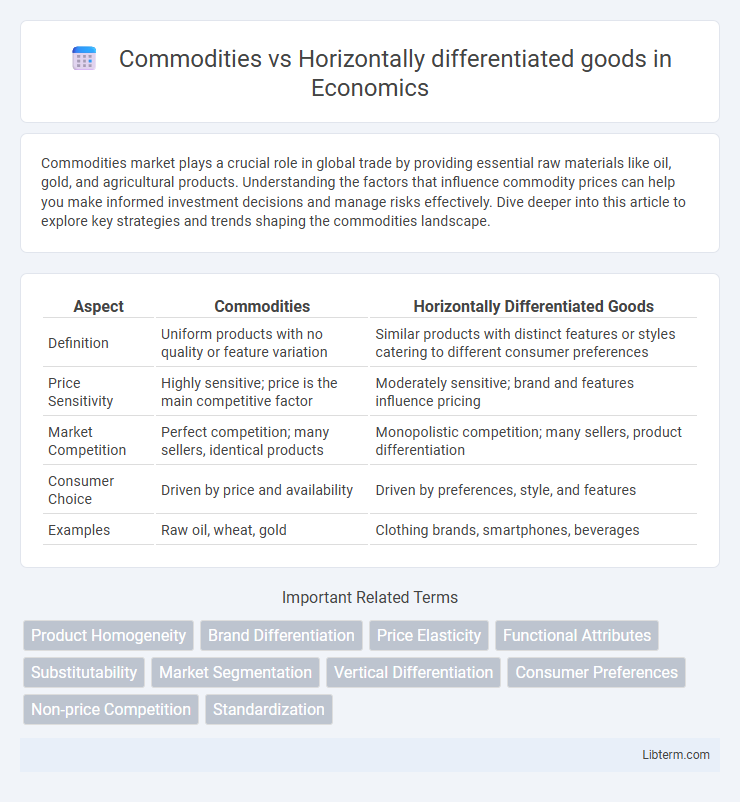 Commodities vs Horizontally differentiated goods in Economics

Commodities market plays a crucial role in global trade by providing essential raw materials like oil, gold, and agricultural products. Understanding the factors that influence commodity prices can help you make informed investment decisions and manage risks effectively. Dive deeper into this article to explore key strategies and trends shaping the commodities landscape.

| Aspect | Commodities | Horizontally Differentiated Goods |
|---|---|---|
| Definition | Uniform products with no quality or feature variation | Similar products with distinct features or styles catering to different consumer preferences |
| Price Sensitivity | Highly sensitive; price is the main competitive factor | Moderately sensitive; brand and features influence pricing |
| Market Competition | Perfect competition; many sellers, identical products | Monopolistic competition; many sellers, product differentiation |
| Consumer Choice | Driven by price and availability | Driven by preferences, style, and features |
| Examples | Raw oil, wheat, gold | Clothing brands, smartphones, beverages |

Important Related Terms

Product Homogeneity
Brand Differentiation
Price Elasticity
Functional Attributes
Substitutability
Market Segmentation
Vertical Differentiation
Consumer Preferences
Non-price Competition
Standardization

Libterm.com