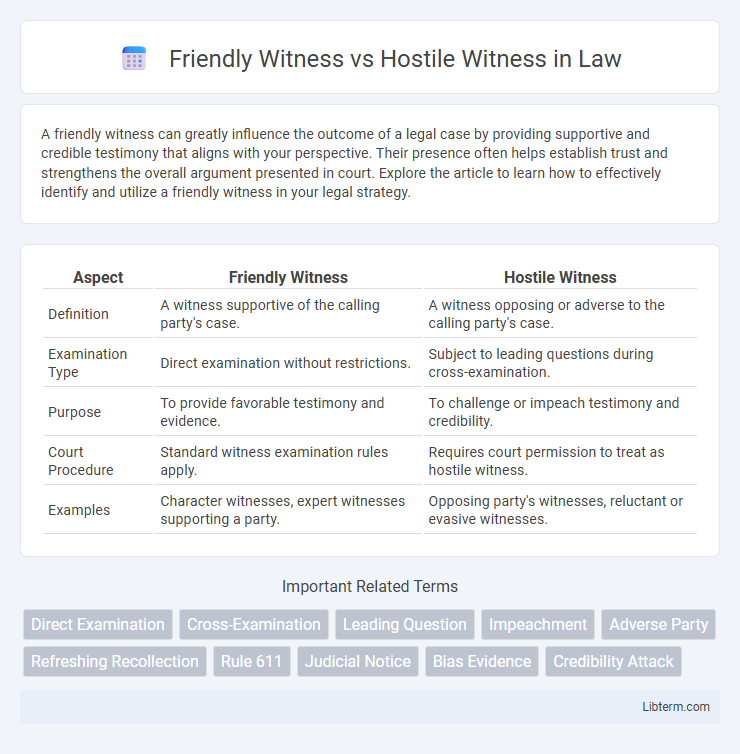 Friendly Witness vs Hostile Witness in Law

A friendly witness can greatly influence the outcome of a legal case by providing supportive and credible testimony that aligns with your perspective. Their presence often helps establish trust and strengthens the overall argument presented in court. Explore the article to learn how to effectively identify and utilize a friendly witness in your legal strategy.

| Aspect | Friendly Witness | Hostile Witness |
|---|---|---|
| Definition | A witness supportive of the calling party's case. | A witness opposing or adverse to the calling party's case. |
| Examination Type | Direct examination without restrictions. | Subject to leading questions during cross-examination. |
| Purpose | To provide favorable testimony and evidence. | To challenge or impeach testimony and credibility. |
| Court Procedure | Standard witness examination rules apply. | Requires court permission to treat as hostile witness. |
| Examples | Character witnesses, expert witnesses supporting a party. | Opposing party's witnesses, reluctant or evasive witnesses. |

Important Related Terms

Direct Examination
Cross-Examination
Leading Question
Impeachment
Adverse Party
Refreshing Recollection
Rule 611
Judicial Notice
Bias Evidence
Credibility Attack

Libterm.com