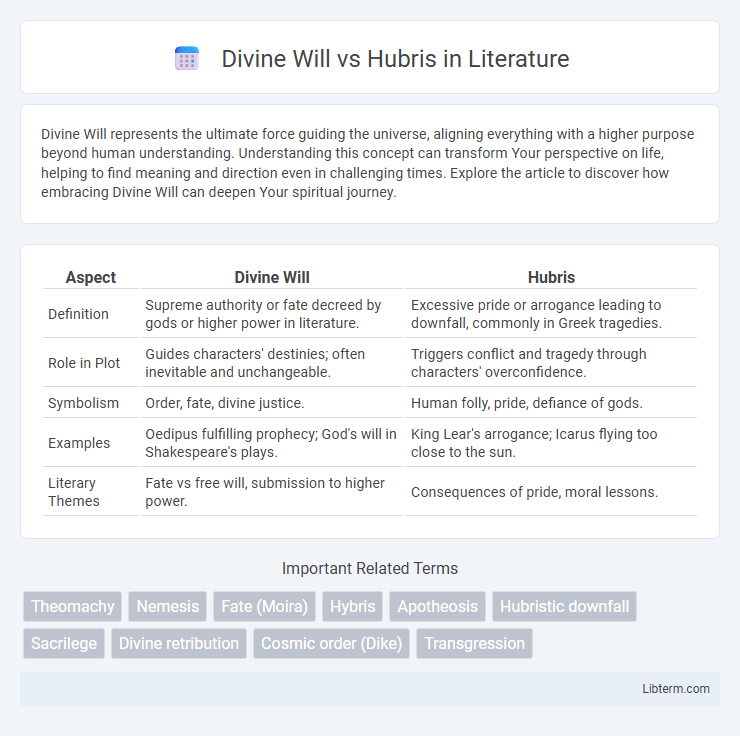 Divine Will vs Hubris in Literature

Divine Will represents the ultimate force guiding the universe, aligning everything with a higher purpose beyond human understanding. Understanding this concept can transform Your perspective on life, helping to find meaning and direction even in challenging times. Explore the article to discover how embracing Divine Will can deepen Your spiritual journey.

| Aspect | Divine Will | Hubris |
|---|---|---|
| Definition | Supreme authority or fate decreed by gods or higher power in literature. | Excessive pride or arrogance leading to downfall, commonly in Greek tragedies. |
| Role in Plot | Guides characters' destinies; often inevitable and unchangeable. | Triggers conflict and tragedy through characters' overconfidence. |
| Symbolism | Order, fate, divine justice. | Human folly, pride, defiance of gods. |
| Examples | Oedipus fulfilling prophecy; God's will in Shakespeare's plays. | King Lear's arrogance; Icarus flying too close to the sun. |
| Literary Themes | Fate vs free will, submission to higher power. | Consequences of pride, moral lessons. |

Important Related Terms

Theomachy Nemesis Fate (Moira) Hybris Apotheosis Hubristic downfall Sacrilege Divine retribution Cosmic order (Dike) Transgression

Libterm.com