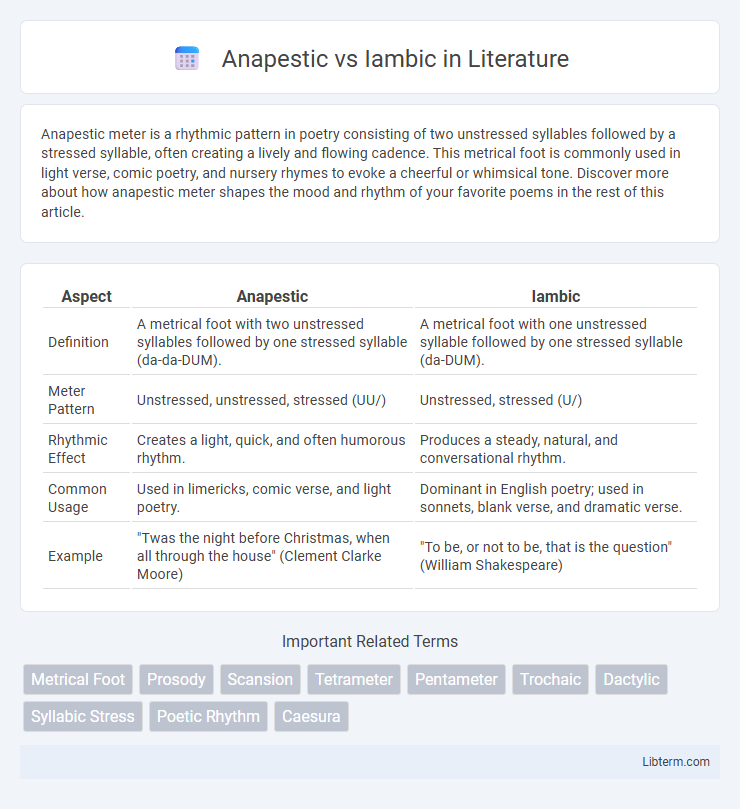 Anapestic vs Iambic in Literature

Anapestic meter is a rhythmic pattern in poetry consisting of two unstressed syllables followed by a stressed syllable, often creating a lively and flowing cadence. This metrical foot is commonly used in light verse, comic poetry, and nursery rhymes to evoke a cheerful or whimsical tone. Discover more about how anapestic meter shapes the mood and rhythm of your favorite poems in the rest of this article.

| Aspect | Anapestic | Iambic |
|---|---|---|
| Definition | A metrical foot with two unstressed syllables followed by one stressed syllable (da-da-DUM). | A metrical foot with one unstressed syllable followed by one stressed syllable (da-DUM). |
| Meter Pattern | Unstressed, unstressed, stressed (UU/) | Unstressed, stressed (U/) |
| Rhythmic Effect | Creates a light, quick, and often humorous rhythm. | Produces a steady, natural, and conversational rhythm. |
| Common Usage | Used in limericks, comic verse, and light poetry. | Dominant in English poetry; used in sonnets, blank verse, and dramatic verse. |
| Example | "Twas the night before Christmas, when all through the house" (Clement Clarke Moore) | "To be, or not to be, that is the question" (William Shakespeare) |

Important Related Terms

Metrical Foot Prosody Scansion Tetrameter Pentameter Trochaic Dactylic Syllabic Stress Poetic Rhythm Caesura

Libterm.com