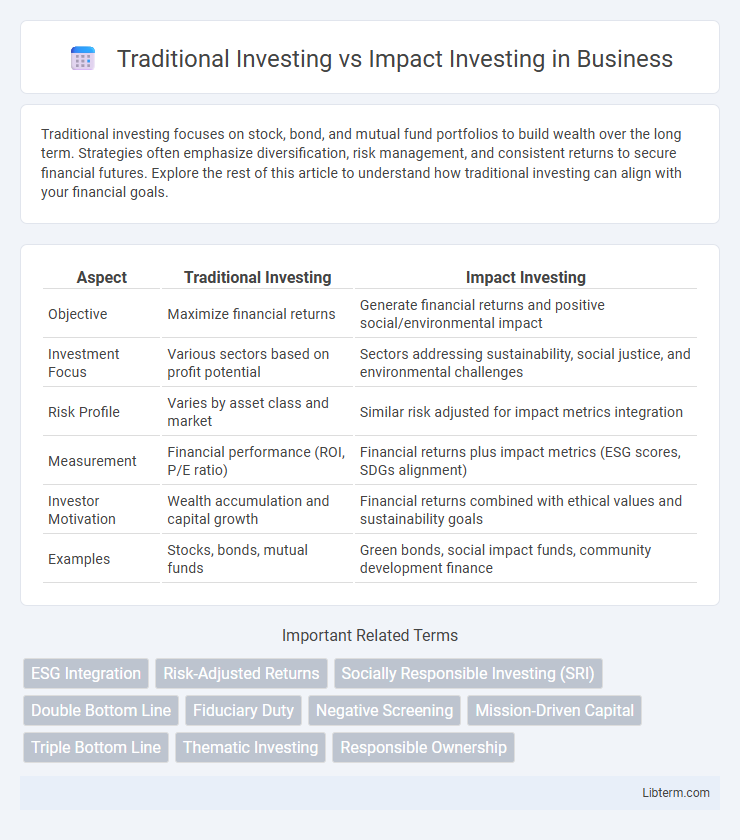 Traditional Investing vs Impact Investing in Business

Traditional investing focuses on stock, bond, and mutual fund portfolios to build wealth over the long term. Strategies often emphasize diversification, risk management, and consistent returns to secure financial futures. Explore the rest of this article to understand how traditional investing can align with your financial goals.

| Aspect | Traditional Investing | Impact Investing |
|---|---|---|
| Objective | Maximize financial returns | Generate financial returns and positive social/environmental impact |
| Investment Focus | Various sectors based on profit potential | Sectors addressing sustainability, social justice, and environmental challenges |
| Risk Profile | Varies by asset class and market | Similar risk adjusted for impact metrics integration |
| Measurement | Financial performance (ROI, P/E ratio) | Financial returns plus impact metrics (ESG scores, SDGs alignment) |
| Investor Motivation | Wealth accumulation and capital growth | Financial returns combined with ethical values and sustainability goals |
| Examples | Stocks, bonds, mutual funds | Green bonds, social impact funds, community development finance |

Important Related Terms

ESG Integration
Risk-Adjusted Returns
Socially Responsible Investing (SRI)
Double Bottom Line
Fiduciary Duty
Negative Screening
Mission-Driven Capital
Triple Bottom Line
Thematic Investing
Responsible Ownership

Libterm.com