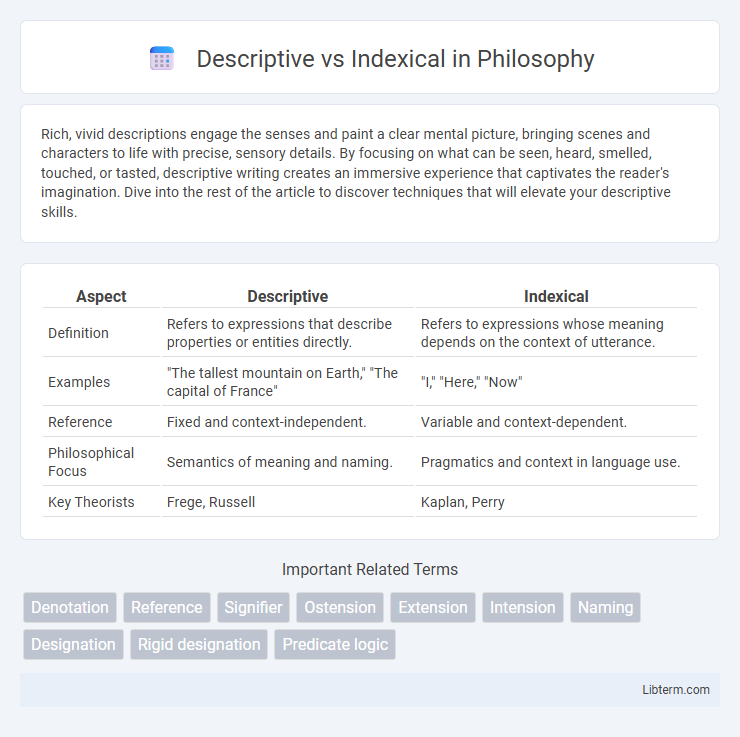 Descriptive vs Indexical in Philosophy

Rich, vivid descriptions engage the senses and paint a clear mental picture, bringing scenes and characters to life with precise, sensory details. By focusing on what can be seen, heard, smelled, touched, or tasted, descriptive writing creates an immersive experience that captivates the reader's imagination. Dive into the rest of the article to discover techniques that will elevate your descriptive skills.

| Aspect | Descriptive | Indexical |
|---|---|---|
| Definition | Refers to expressions that describe properties or entities directly. | Refers to expressions whose meaning depends on the context of utterance. |
| Examples | "The tallest mountain on Earth," "The capital of France" | "I," "Here," "Now" |
| Reference | Fixed and context-independent. | Variable and context-dependent. |
| Philosophical Focus | Semantics of meaning and naming. | Pragmatics and context in language use. |
| Key Theorists | Frege, Russell | Kaplan, Perry |

Important Related Terms

Denotation Reference Signifier Ostension Extension Intension Naming Designation Rigid designation Predicate logic

Libterm.com