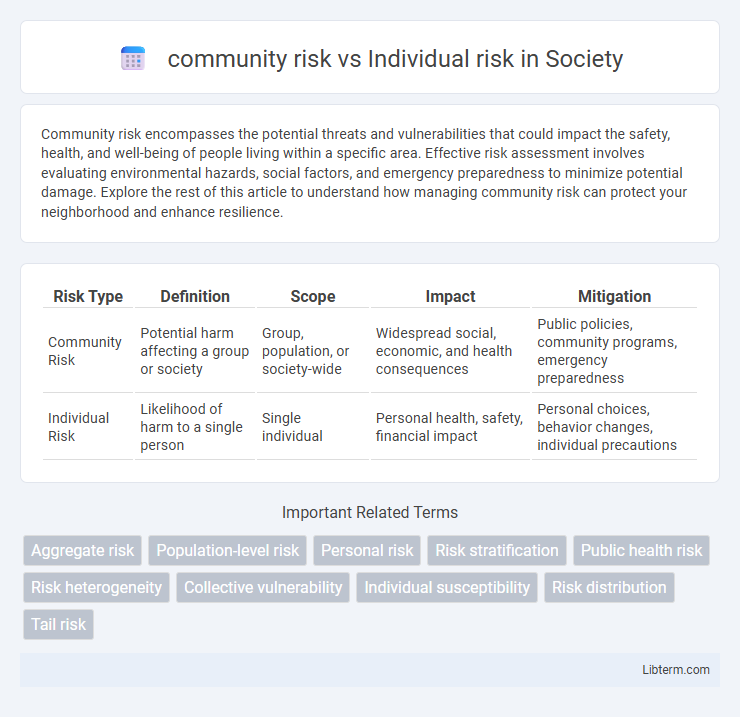 community risk vs Individual risk in Society

Community risk encompasses the potential threats and vulnerabilities that could impact the safety, health, and well-being of people living within a specific area. Effective risk assessment involves evaluating environmental hazards, social factors, and emergency preparedness to minimize potential damage. Explore the rest of this article to understand how managing community risk can protect your neighborhood and enhance resilience.

| Risk Type | Definition | Scope | Impact | Mitigation |
|---|---|---|---|---|
| Community Risk | Potential harm affecting a group or society | Group, population, or society-wide | Widespread social, economic, and health consequences | Public policies, community programs, emergency preparedness |
| Individual Risk | Likelihood of harm to a single person | Single individual | Personal health, safety, financial impact | Personal choices, behavior changes, individual precautions |

Important Related Terms

Aggregate risk
Population-level risk
Personal risk
Risk stratification
Public health risk
Risk heterogeneity
Collective vulnerability
Individual susceptibility
Risk distribution
Tail risk

Libterm.com