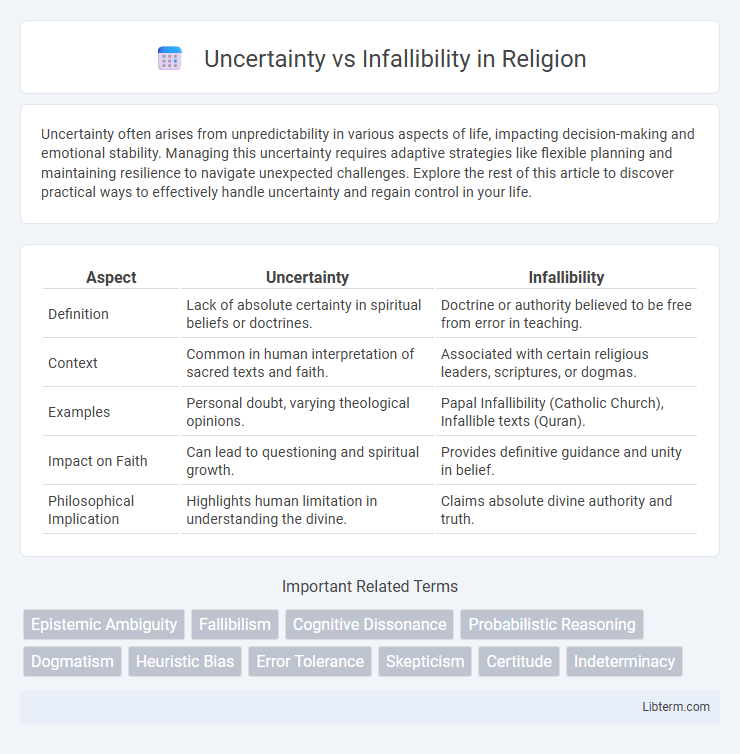 Uncertainty vs Infallibility in Religion

Uncertainty often arises from unpredictability in various aspects of life, impacting decision-making and emotional stability. Managing this uncertainty requires adaptive strategies like flexible planning and maintaining resilience to navigate unexpected challenges. Explore the rest of this article to discover practical ways to effectively handle uncertainty and regain control in your life.

| Aspect | Uncertainty | Infallibility |
|---|---|---|
| Definition | Lack of absolute certainty in spiritual beliefs or doctrines. | Doctrine or authority believed to be free from error in teaching. |
| Context | Common in human interpretation of sacred texts and faith. | Associated with certain religious leaders, scriptures, or dogmas. |
| Examples | Personal doubt, varying theological opinions. | Papal Infallibility (Catholic Church), Infallible texts (Quran). |
| Impact on Faith | Can lead to questioning and spiritual growth. | Provides definitive guidance and unity in belief. |
| Philosophical Implication | Highlights human limitation in understanding the divine. | Claims absolute divine authority and truth. |

Important Related Terms

Epistemic Ambiguity
Fallibilism
Cognitive Dissonance
Probabilistic Reasoning
Dogmatism
Heuristic Bias
Error Tolerance
Skepticism
Certitude
Indeterminacy

Libterm.com