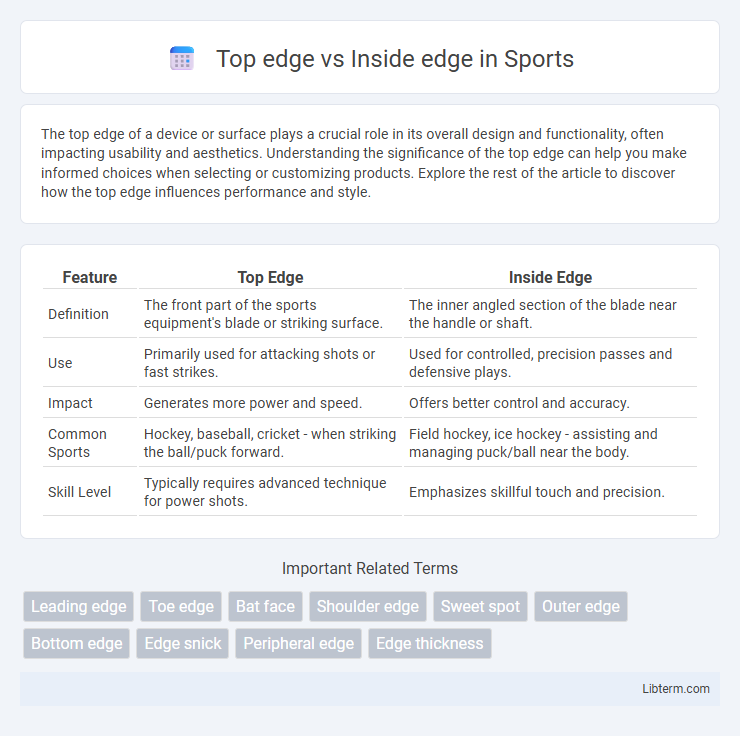 Top edge vs Inside edge in Sports

The top edge of a device or surface plays a crucial role in its overall design and functionality, often impacting usability and aesthetics. Understanding the significance of the top edge can help you make informed choices when selecting or customizing products. Explore the rest of the article to discover how the top edge influences performance and style.

| Feature | Top Edge | Inside Edge |
|---|---|---|
| Definition | The front part of the sports equipment's blade or striking surface. | The inner angled section of the blade near the handle or shaft. |
| Use | Primarily used for attacking shots or fast strikes. | Used for controlled, precision passes and defensive plays. |
| Impact | Generates more power and speed. | Offers better control and accuracy. |
| Common Sports | Hockey, baseball, cricket - when striking the ball/puck forward. | Field hockey, ice hockey - assisting and managing puck/ball near the body. |
| Skill Level | Typically requires advanced technique for power shots. | Emphasizes skillful touch and precision. |

Important Related Terms

Leading edge
Toe edge
Bat face
Shoulder edge
Sweet spot
Outer edge
Bottom edge
Edge snick
Peripheral edge
Edge thickness

Libterm.com