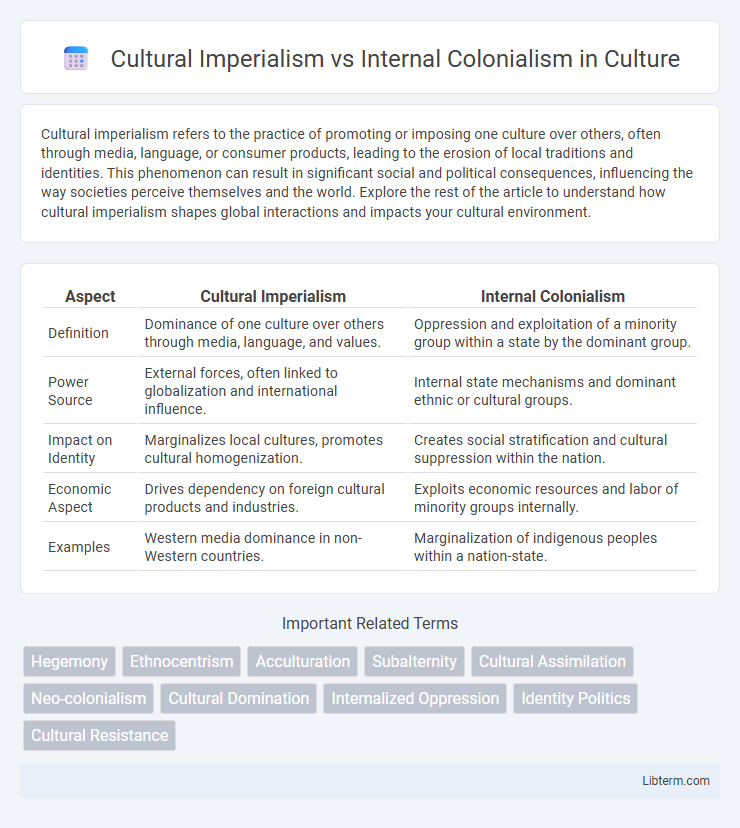 Cultural Imperialism vs Internal Colonialism in Culture

Cultural imperialism refers to the practice of promoting or imposing one culture over others, often through media, language, or consumer products, leading to the erosion of local traditions and identities. This phenomenon can result in significant social and political consequences, influencing the way societies perceive themselves and the world. Explore the rest of the article to understand how cultural imperialism shapes global interactions and impacts your cultural environment.

| Aspect | Cultural Imperialism | Internal Colonialism |
|---|---|---|
| Definition | Dominance of one culture over others through media, language, and values. | Oppression and exploitation of a minority group within a state by the dominant group. |
| Power Source | External forces, often linked to globalization and international influence. | Internal state mechanisms and dominant ethnic or cultural groups. |
| Impact on Identity | Marginalizes local cultures, promotes cultural homogenization. | Creates social stratification and cultural suppression within the nation. |
| Economic Aspect | Drives dependency on foreign cultural products and industries. | Exploits economic resources and labor of minority groups internally. |
| Examples | Western media dominance in non-Western countries. | Marginalization of indigenous peoples within a nation-state. |

Important Related Terms

Hegemony
Ethnocentrism
Acculturation
Subalternity
Cultural Assimilation
Neo-colonialism
Cultural Domination
Internalized Oppression
Identity Politics
Cultural Resistance

Libterm.com