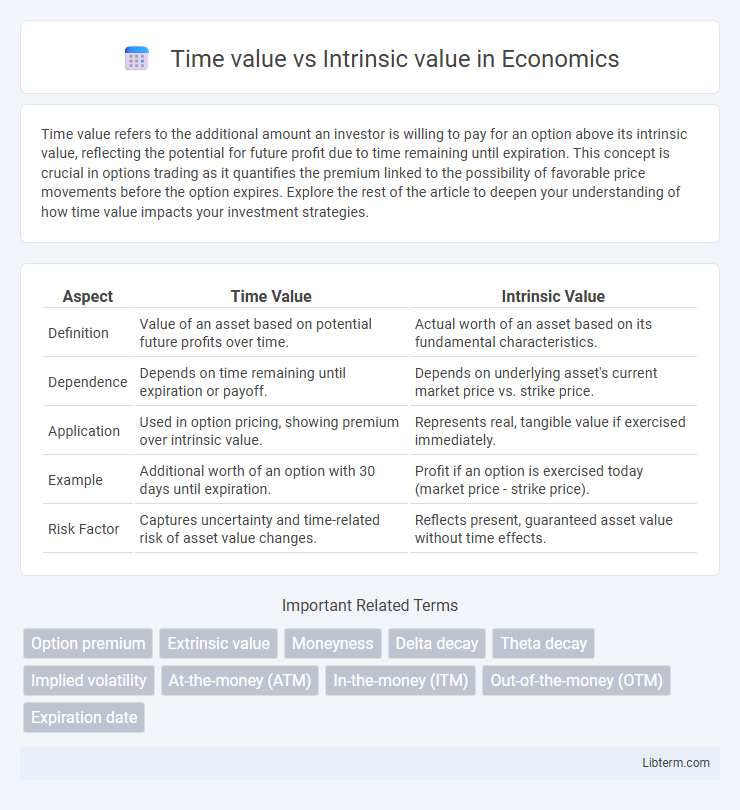 Time value vs Intrinsic value in Economics

Time value refers to the additional amount an investor is willing to pay for an option above its intrinsic value, reflecting the potential for future profit due to time remaining until expiration. This concept is crucial in options trading as it quantifies the premium linked to the possibility of favorable price movements before the option expires. Explore the rest of the article to deepen your understanding of how time value impacts your investment strategies.

| Aspect | Time Value | Intrinsic Value |
|---|---|---|
| Definition | Value of an asset based on potential future profits over time. | Actual worth of an asset based on its fundamental characteristics. |
| Dependence | Depends on time remaining until expiration or payoff. | Depends on underlying asset's current market price vs. strike price. |
| Application | Used in option pricing, showing premium over intrinsic value. | Represents real, tangible value if exercised immediately. |
| Example | Additional worth of an option with 30 days until expiration. | Profit if an option is exercised today (market price - strike price). |
| Risk Factor | Captures uncertainty and time-related risk of asset value changes. | Reflects present, guaranteed asset value without time effects. |

Important Related Terms

Option premium
Extrinsic value
Moneyness
Delta decay
Theta decay
Implied volatility
At-the-money (ATM)
In-the-money (ITM)
Out-of-the-money (OTM)
Expiration date

Libterm.com