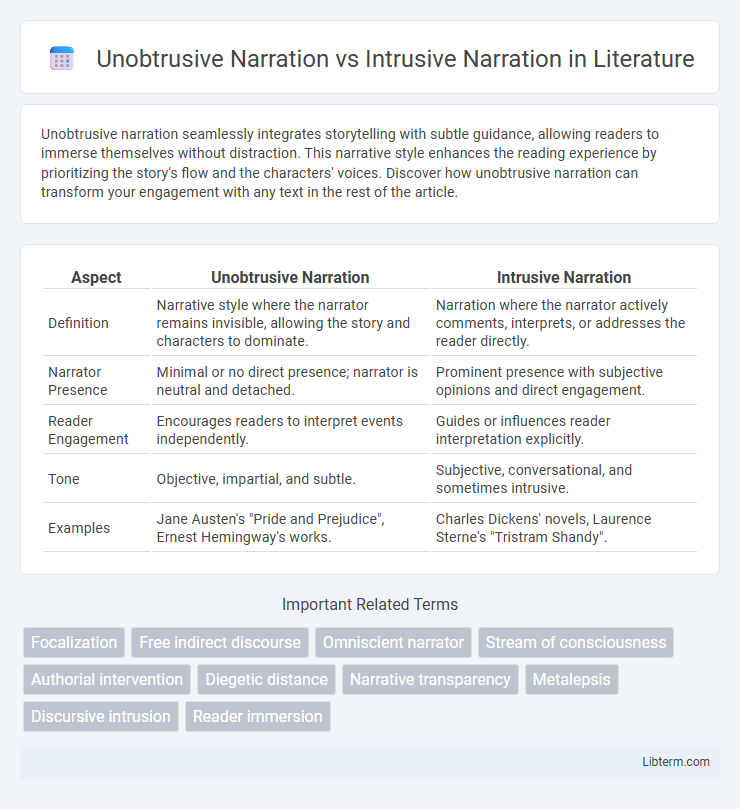 Unobtrusive Narration vs Intrusive Narration in Literature

Unobtrusive narration seamlessly integrates storytelling with subtle guidance, allowing readers to immerse themselves without distraction. This narrative style enhances the reading experience by prioritizing the story's flow and the characters' voices. Discover how unobtrusive narration can transform your engagement with any text in the rest of the article.

| Aspect | Unobtrusive Narration | Intrusive Narration |
|---|---|---|
| Definition | Narrative style where the narrator remains invisible, allowing the story and characters to dominate. | Narration where the narrator actively comments, interprets, or addresses the reader directly. |
| Narrator Presence | Minimal or no direct presence; narrator is neutral and detached. | Prominent presence with subjective opinions and direct engagement. |
| Reader Engagement | Encourages readers to interpret events independently. | Guides or influences reader interpretation explicitly. |
| Tone | Objective, impartial, and subtle. | Subjective, conversational, and sometimes intrusive. |
| Examples | Jane Austen's "Pride and Prejudice", Ernest Hemingway's works. | Charles Dickens' novels, Laurence Sterne's "Tristram Shandy". |

Important Related Terms

Focalization
Free indirect discourse
Omniscient narrator
Stream of consciousness
Authorial intervention
Diegetic distance
Narrative transparency
Metalepsis
Discursive intrusion
Reader immersion

Libterm.com