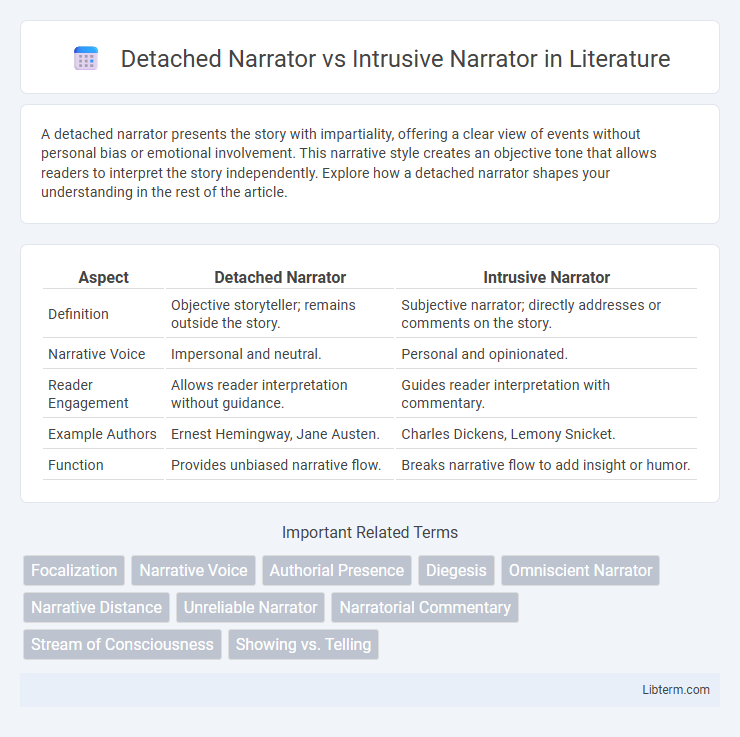 Detached Narrator vs Intrusive Narrator in Literature

A detached narrator presents the story with impartiality, offering a clear view of events without personal bias or emotional involvement. This narrative style creates an objective tone that allows readers to interpret the story independently. Explore how a detached narrator shapes your understanding in the rest of the article.

| Aspect | Detached Narrator | Intrusive Narrator |
|---|---|---|
| Definition | Objective storyteller; remains outside the story. | Subjective narrator; directly addresses or comments on the story. |
| Narrative Voice | Impersonal and neutral. | Personal and opinionated. |
| Reader Engagement | Allows reader interpretation without guidance. | Guides reader interpretation with commentary. |
| Example Authors | Ernest Hemingway, Jane Austen. | Charles Dickens, Lemony Snicket. |
| Function | Provides unbiased narrative flow. | Breaks narrative flow to add insight or humor. |

Important Related Terms

Focalization
Narrative Voice
Authorial Presence
Diegesis
Omniscient Narrator
Narrative Distance
Unreliable Narrator
Narratorial Commentary
Stream of Consciousness
Showing vs. Telling

Libterm.com