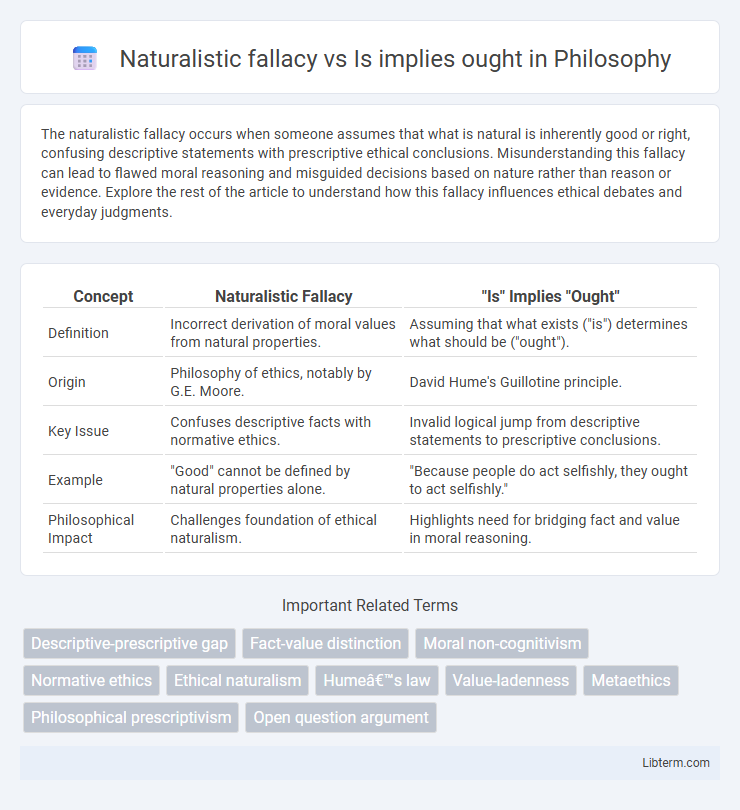 Naturalistic fallacy vs Is implies ought in Philosophy

The naturalistic fallacy occurs when someone assumes that what is natural is inherently good or right, confusing descriptive statements with prescriptive ethical conclusions. Misunderstanding this fallacy can lead to flawed moral reasoning and misguided decisions based on nature rather than reason or evidence. Explore the rest of the article to understand how this fallacy influences ethical debates and everyday judgments.

| Concept | Naturalistic Fallacy | "Is" Implies "Ought" |
|---|---|---|
| Definition | Incorrect derivation of moral values from natural properties. | Assuming that what exists ("is") determines what should be ("ought"). |
| Origin | Philosophy of ethics, notably by G.E. Moore. | David Hume's Guillotine principle. |
| Key Issue | Confuses descriptive facts with normative ethics. | Invalid logical jump from descriptive statements to prescriptive conclusions. |
| Example | "Good" cannot be defined by natural properties alone. | "Because people do act selfishly, they ought to act selfishly." |
| Philosophical Impact | Challenges foundation of ethical naturalism. | Highlights need for bridging fact and value in moral reasoning. |

Important Related Terms

Descriptive-prescriptive gap
Fact-value distinction
Moral non-cognitivism
Normative ethics
Ethical naturalism
Humeâ€™s law
Value-ladenness
Metaethics
Philosophical prescriptivism
Open question argument

Libterm.com