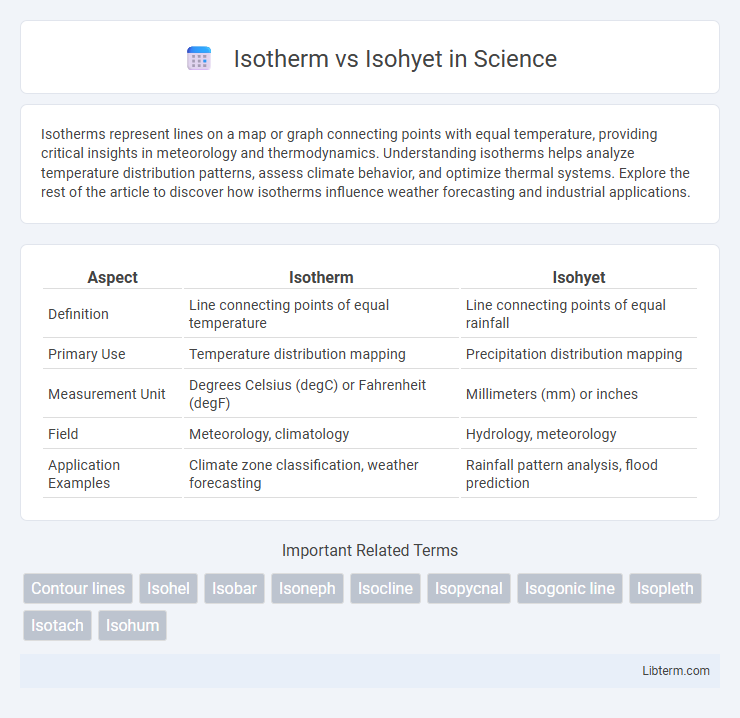 Isotherm vs Isohyet in Science

Isotherms represent lines on a map or graph connecting points with equal temperature, providing critical insights in meteorology and thermodynamics. Understanding isotherms helps analyze temperature distribution patterns, assess climate behavior, and optimize thermal systems. Explore the rest of the article to discover how isotherms influence weather forecasting and industrial applications.

| Aspect | Isotherm | Isohyet |
|---|---|---|
| Definition | Line connecting points of equal temperature | Line connecting points of equal rainfall |
| Primary Use | Temperature distribution mapping | Precipitation distribution mapping |
| Measurement Unit | Degrees Celsius (degC) or Fahrenheit (degF) | Millimeters (mm) or inches |
| Field | Meteorology, climatology | Hydrology, meteorology |
| Application Examples | Climate zone classification, weather forecasting | Rainfall pattern analysis, flood prediction |

Important Related Terms

Contour lines Isohel Isobar Isoneph Isocline Isopycnal Isogonic line Isopleth Isotach Isohum

Libterm.com