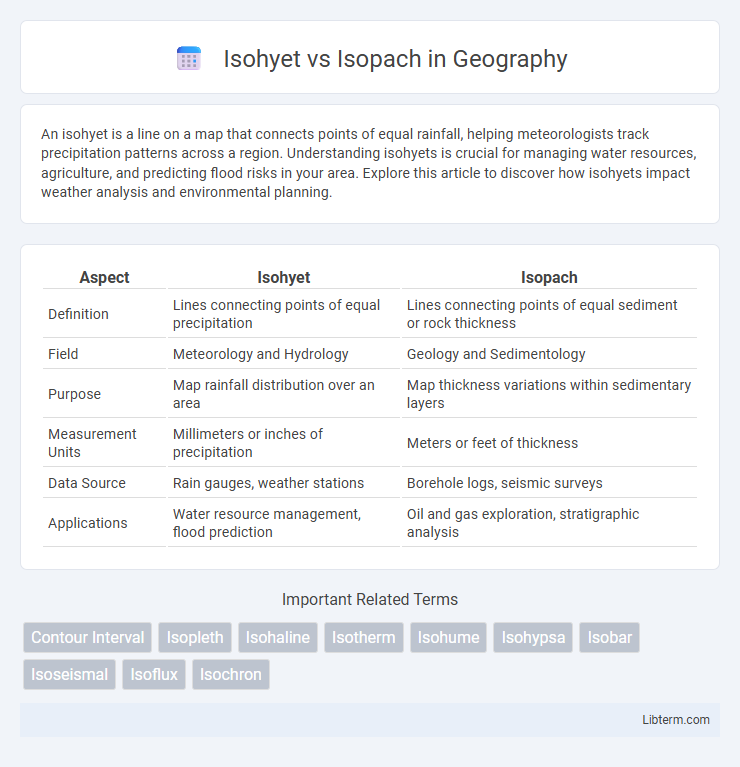 Isohyet vs Isopach in Geography

An isohyet is a line on a map that connects points of equal rainfall, helping meteorologists track precipitation patterns across a region. Understanding isohyets is crucial for managing water resources, agriculture, and predicting flood risks in your area. Explore this article to discover how isohyets impact weather analysis and environmental planning.

| Aspect | Isohyet | Isopach |
|---|---|---|
| Definition | Lines connecting points of equal precipitation | Lines connecting points of equal sediment or rock thickness |
| Field | Meteorology and Hydrology | Geology and Sedimentology |
| Purpose | Map rainfall distribution over an area | Map thickness variations within sedimentary layers |
| Measurement Units | Millimeters or inches of precipitation | Meters or feet of thickness |
| Data Source | Rain gauges, weather stations | Borehole logs, seismic surveys |
| Applications | Water resource management, flood prediction | Oil and gas exploration, stratigraphic analysis |

Important Related Terms

Contour Interval Isopleth Isohaline Isotherm Isohume Isohypsa Isobar Isoseismal Isoflux Isochron

Libterm.com