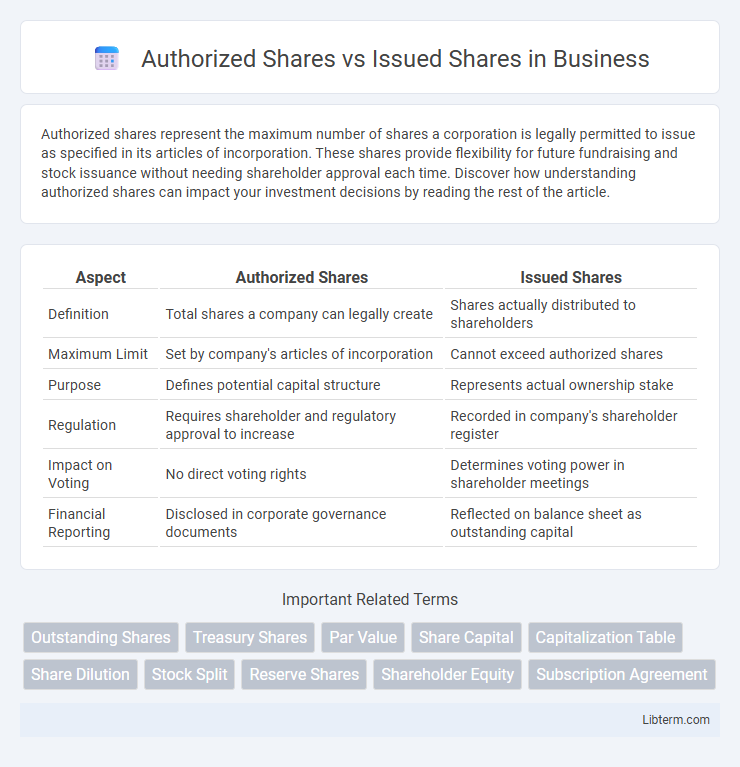 Authorized Shares vs Issued Shares in Business

Authorized shares represent the maximum number of shares a corporation is legally permitted to issue as specified in its articles of incorporation. These shares provide flexibility for future fundraising and stock issuance without needing shareholder approval each time. Discover how understanding authorized shares can impact your investment decisions by reading the rest of the article.

| Aspect | Authorized Shares | Issued Shares |
|---|---|---|
| Definition | Total shares a company can legally create | Shares actually distributed to shareholders |
| Maximum Limit | Set by company's articles of incorporation | Cannot exceed authorized shares |
| Purpose | Defines potential capital structure | Represents actual ownership stake |
| Regulation | Requires shareholder and regulatory approval to increase | Recorded in company's shareholder register |
| Impact on Voting | No direct voting rights | Determines voting power in shareholder meetings |
| Financial Reporting | Disclosed in corporate governance documents | Reflected on balance sheet as outstanding capital |

Important Related Terms

Outstanding Shares
Treasury Shares
Par Value
Share Capital
Capitalization Table
Share Dilution
Stock Split
Reserve Shares
Shareholder Equity
Subscription Agreement

Libterm.com