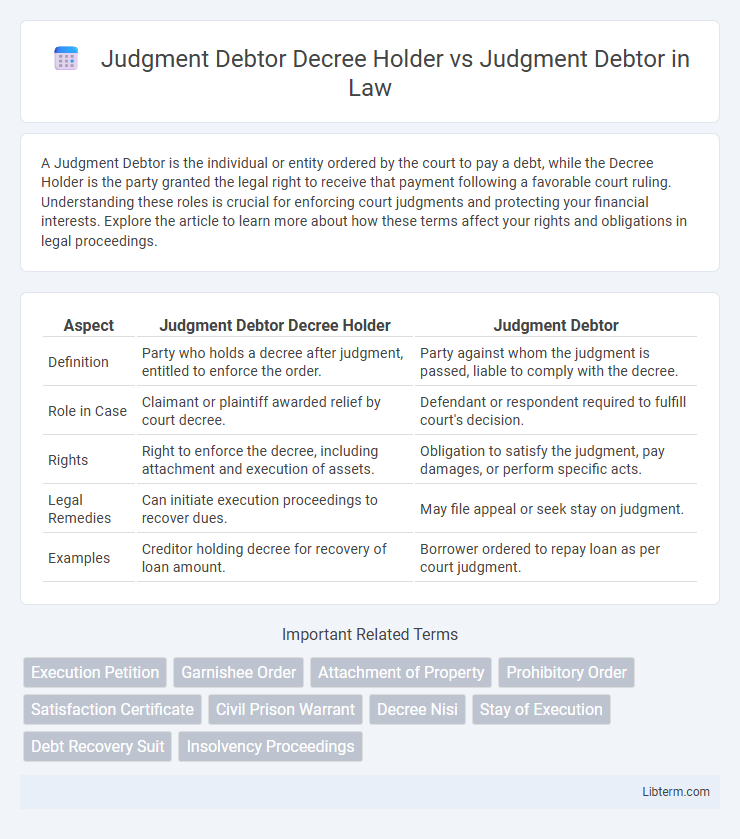 Judgment Debtor Decree Holder vs Judgment Debtor in Law

A Judgment Debtor is the individual or entity ordered by the court to pay a debt, while the Decree Holder is the party granted the legal right to receive that payment following a favorable court ruling. Understanding these roles is crucial for enforcing court judgments and protecting your financial interests. Explore the article to learn more about how these terms affect your rights and obligations in legal proceedings.

| Aspect | Judgment Debtor Decree Holder | Judgment Debtor |
|---|---|---|
| Definition | Party who holds a decree after judgment, entitled to enforce the order. | Party against whom the judgment is passed, liable to comply with the decree. |
| Role in Case | Claimant or plaintiff awarded relief by court decree. | Defendant or respondent required to fulfill court's decision. |
| Rights | Right to enforce the decree, including attachment and execution of assets. | Obligation to satisfy the judgment, pay damages, or perform specific acts. |
| Legal Remedies | Can initiate execution proceedings to recover dues. | May file appeal or seek stay on judgment. |
| Examples | Creditor holding decree for recovery of loan amount. | Borrower ordered to repay loan as per court judgment. |

Important Related Terms

Execution Petition
Garnishee Order
Attachment of Property
Prohibitory Order
Satisfaction Certificate
Civil Prison Warrant
Decree Nisi
Stay of Execution
Debt Recovery Suit
Insolvency Proceedings

Libterm.com