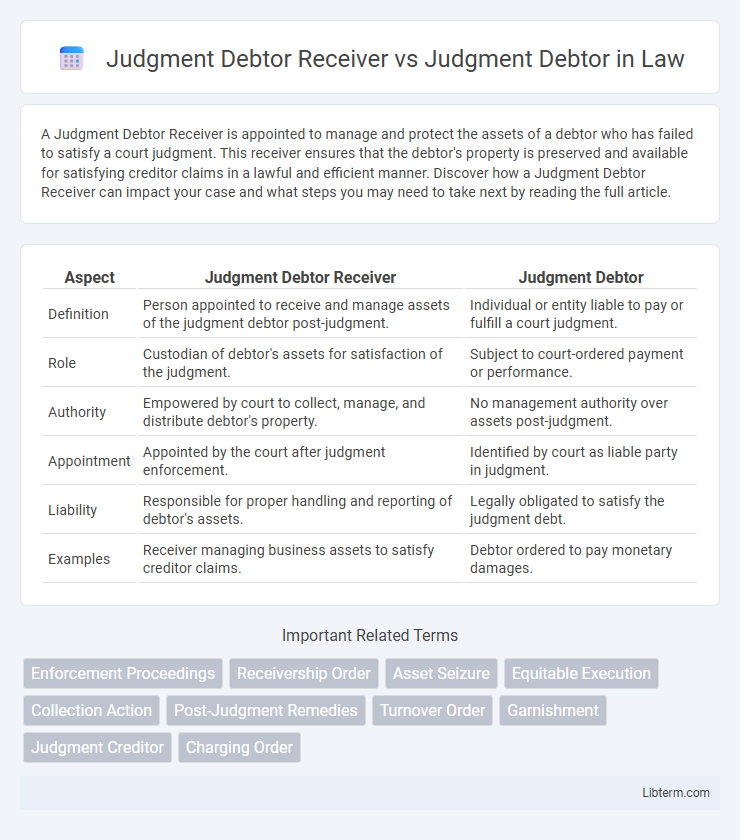 Judgment Debtor Receiver vs Judgment Debtor in Law

A Judgment Debtor Receiver is appointed to manage and protect the assets of a debtor who has failed to satisfy a court judgment. This receiver ensures that the debtor's property is preserved and available for satisfying creditor claims in a lawful and efficient manner. Discover how a Judgment Debtor Receiver can impact your case and what steps you may need to take next by reading the full article.

| Aspect | Judgment Debtor Receiver | Judgment Debtor |
|---|---|---|
| Definition | Person appointed to receive and manage assets of the judgment debtor post-judgment. | Individual or entity liable to pay or fulfill a court judgment. |
| Role | Custodian of debtor's assets for satisfaction of the judgment. | Subject to court-ordered payment or performance. |
| Authority | Empowered by court to collect, manage, and distribute debtor's property. | No management authority over assets post-judgment. |
| Appointment | Appointed by the court after judgment enforcement. | Identified by court as liable party in judgment. |
| Liability | Responsible for proper handling and reporting of debtor's assets. | Legally obligated to satisfy the judgment debt. |
| Examples | Receiver managing business assets to satisfy creditor claims. | Debtor ordered to pay monetary damages. |

Important Related Terms

Enforcement Proceedings
Receivership Order
Asset Seizure
Equitable Execution
Collection Action
Post-Judgment Remedies
Turnover Order
Garnishment
Judgment Creditor
Charging Order

Libterm.com