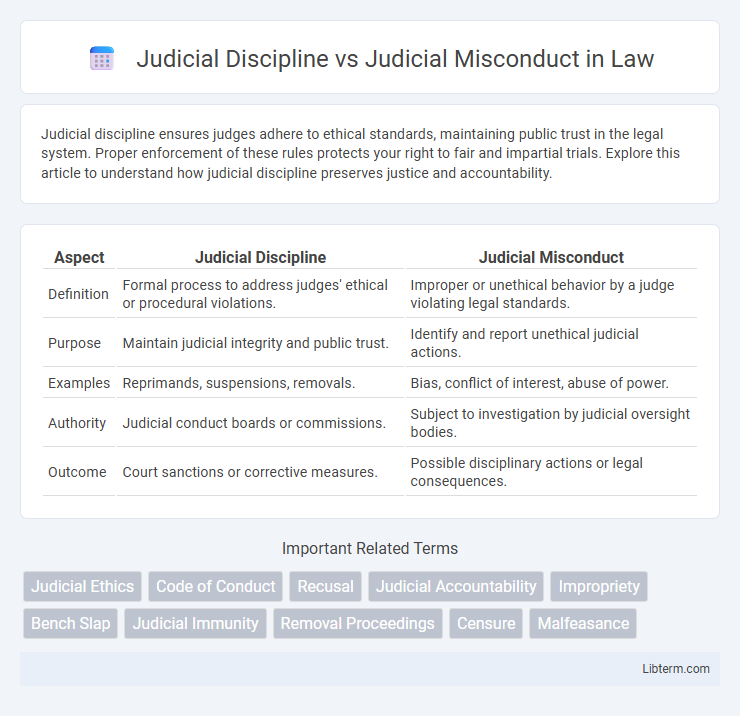 Judicial Discipline vs Judicial Misconduct in Law

Judicial discipline ensures judges adhere to ethical standards, maintaining public trust in the legal system. Proper enforcement of these rules protects your right to fair and impartial trials. Explore this article to understand how judicial discipline preserves justice and accountability.

| Aspect | Judicial Discipline | Judicial Misconduct |
|---|---|---|
| Definition | Formal process to address judges' ethical or procedural violations. | Improper or unethical behavior by a judge violating legal standards. |
| Purpose | Maintain judicial integrity and public trust. | Identify and report unethical judicial actions. |
| Examples | Reprimands, suspensions, removals. | Bias, conflict of interest, abuse of power. |
| Authority | Judicial conduct boards or commissions. | Subject to investigation by judicial oversight bodies. |
| Outcome | Court sanctions or corrective measures. | Possible disciplinary actions or legal consequences. |

Important Related Terms

Judicial Ethics
Code of Conduct
Recusal
Judicial Accountability
Impropriety
Bench Slap
Judicial Immunity
Removal Proceedings
Censure
Malfeasance

Libterm.com