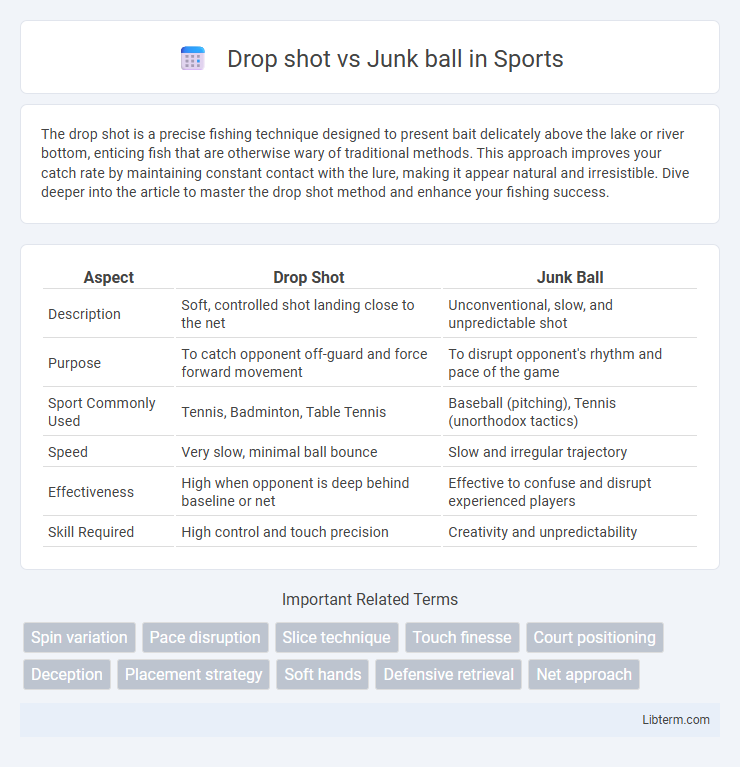 Drop shot vs Junk ball in Sports

The drop shot is a precise fishing technique designed to present bait delicately above the lake or river bottom, enticing fish that are otherwise wary of traditional methods. This approach improves your catch rate by maintaining constant contact with the lure, making it appear natural and irresistible. Dive deeper into the article to master the drop shot method and enhance your fishing success.

| Aspect | Drop Shot | Junk Ball |
|---|---|---|
| Description | Soft, controlled shot landing close to the net | Unconventional, slow, and unpredictable shot |
| Purpose | To catch opponent off-guard and force forward movement | To disrupt opponent's rhythm and pace of the game |
| Sport Commonly Used | Tennis, Badminton, Table Tennis | Baseball (pitching), Tennis (unorthodox tactics) |
| Speed | Very slow, minimal ball bounce | Slow and irregular trajectory |
| Effectiveness | High when opponent is deep behind baseline or net | Effective to confuse and disrupt experienced players |
| Skill Required | High control and touch precision | Creativity and unpredictability |

Important Related Terms

Spin variation
Pace disruption
Slice technique
Touch finesse
Court positioning
Deception
Placement strategy
Soft hands
Defensive retrieval
Net approach

Libterm.com