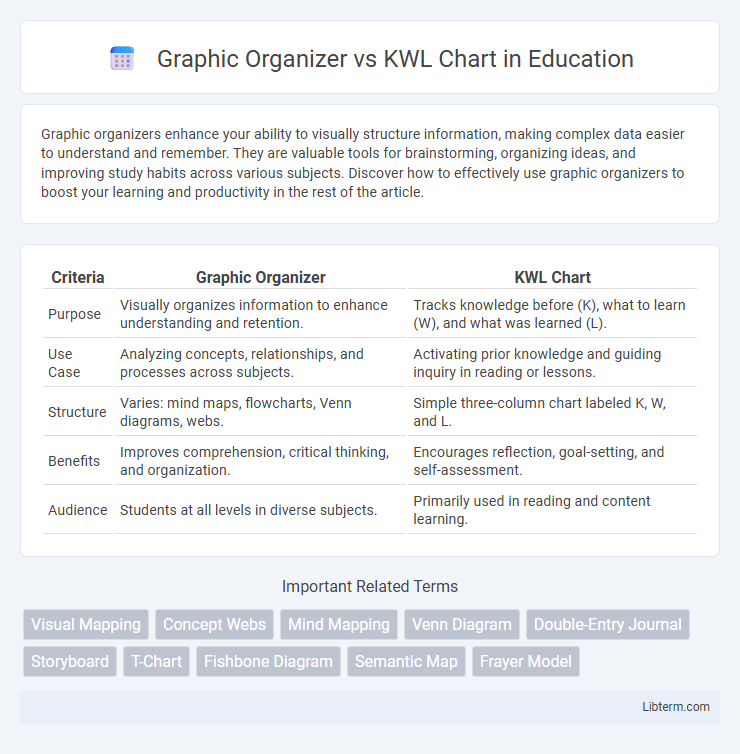 Graphic Organizer vs KWL Chart in Education

Graphic organizers enhance your ability to visually structure information, making complex data easier to understand and remember. They are valuable tools for brainstorming, organizing ideas, and improving study habits across various subjects. Discover how to effectively use graphic organizers to boost your learning and productivity in the rest of the article.

| Criteria | Graphic Organizer | KWL Chart |
|---|---|---|
| Purpose | Visually organizes information to enhance understanding and retention. | Tracks knowledge before (K), what to learn (W), and what was learned (L). |
| Use Case | Analyzing concepts, relationships, and processes across subjects. | Activating prior knowledge and guiding inquiry in reading or lessons. |
| Structure | Varies: mind maps, flowcharts, Venn diagrams, webs. | Simple three-column chart labeled K, W, and L. |
| Benefits | Improves comprehension, critical thinking, and organization. | Encourages reflection, goal-setting, and self-assessment. |
| Audience | Students at all levels in diverse subjects. | Primarily used in reading and content learning. |

Important Related Terms

Visual Mapping
Concept Webs
Mind Mapping
Venn Diagram
Double-Entry Journal
Storyboard
T-Chart
Fishbone Diagram
Semantic Map
Frayer Model

Libterm.com