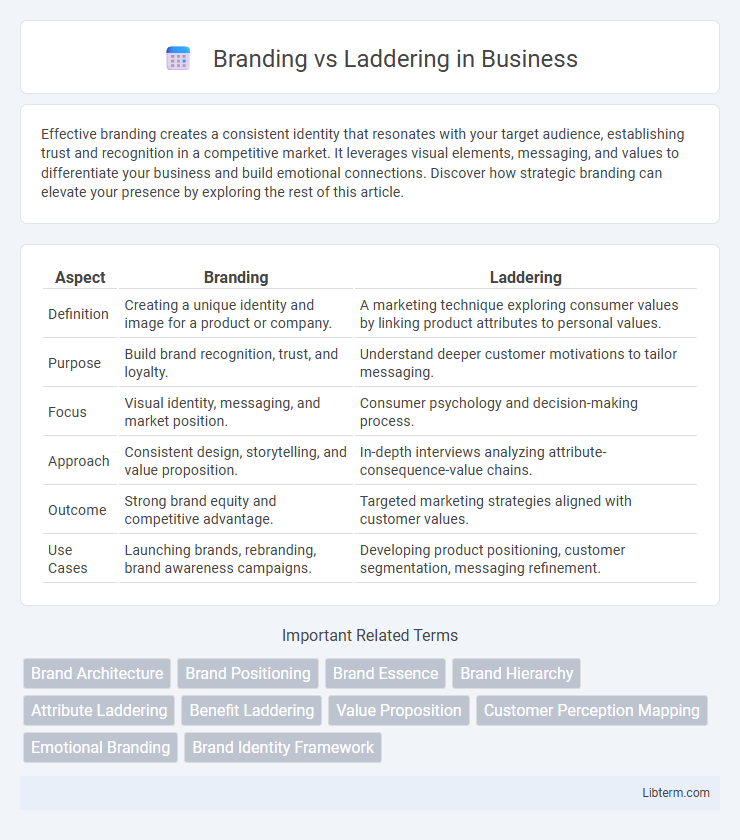 Branding vs Laddering in Business

Effective branding creates a consistent identity that resonates with your target audience, establishing trust and recognition in a competitive market. It leverages visual elements, messaging, and values to differentiate your business and build emotional connections. Discover how strategic branding can elevate your presence by exploring the rest of this article.

| Aspect | Branding | Laddering |
|---|---|---|
| Definition | Creating a unique identity and image for a product or company. | A marketing technique exploring consumer values by linking product attributes to personal values. |
| Purpose | Build brand recognition, trust, and loyalty. | Understand deeper customer motivations to tailor messaging. |
| Focus | Visual identity, messaging, and market position. | Consumer psychology and decision-making process. |
| Approach | Consistent design, storytelling, and value proposition. | In-depth interviews analyzing attribute-consequence-value chains. |
| Outcome | Strong brand equity and competitive advantage. | Targeted marketing strategies aligned with customer values. |
| Use Cases | Launching brands, rebranding, brand awareness campaigns. | Developing product positioning, customer segmentation, messaging refinement. |

Important Related Terms

Brand Architecture
Brand Positioning
Brand Essence
Brand Hierarchy
Attribute Laddering
Benefit Laddering
Value Proposition
Customer Perception Mapping
Emotional Branding
Brand Identity Framework

Libterm.com