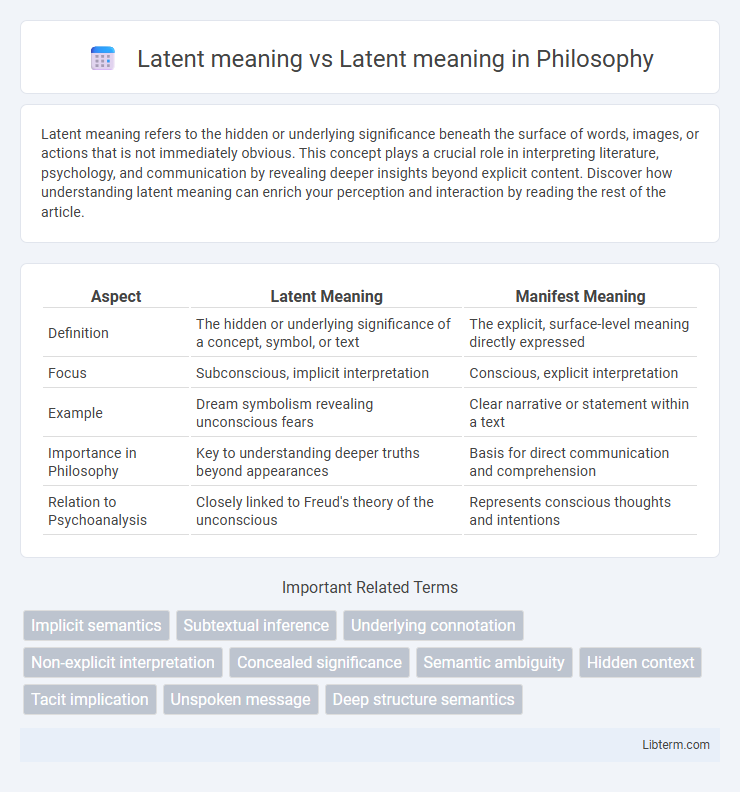 Latent meaning vs Latent meaning in Philosophy

Latent meaning refers to the hidden or underlying significance beneath the surface of words, images, or actions that is not immediately obvious. This concept plays a crucial role in interpreting literature, psychology, and communication by revealing deeper insights beyond explicit content. Discover how understanding latent meaning can enrich your perception and interaction by reading the rest of the article.

| Aspect | Latent Meaning | Manifest Meaning |
|---|---|---|
| Definition | The hidden or underlying significance of a concept, symbol, or text | The explicit, surface-level meaning directly expressed |
| Focus | Subconscious, implicit interpretation | Conscious, explicit interpretation |
| Example | Dream symbolism revealing unconscious fears | Clear narrative or statement within a text |
| Importance in Philosophy | Key to understanding deeper truths beyond appearances | Basis for direct communication and comprehension |
| Relation to Psychoanalysis | Closely linked to Freud's theory of the unconscious | Represents conscious thoughts and intentions |

Important Related Terms

Implicit semantics
Subtextual inference
Underlying connotation
Non-explicit interpretation
Concealed significance
Semantic ambiguity
Hidden context
Tacit implication
Unspoken message
Deep structure semantics

Libterm.com