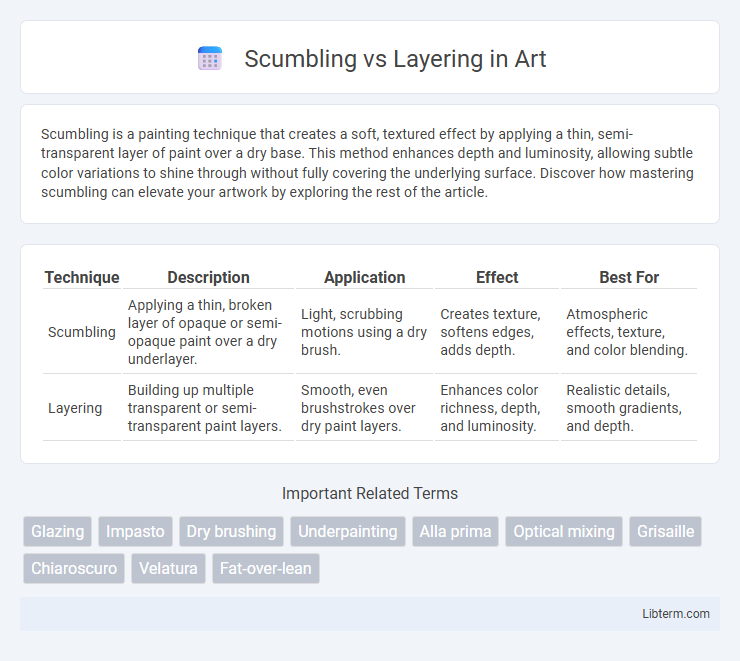 Scumbling vs Layering in Art

Scumbling is a painting technique that creates a soft, textured effect by applying a thin, semi-transparent layer of paint over a dry base. This method enhances depth and luminosity, allowing subtle color variations to shine through without fully covering the underlying surface. Discover how mastering scumbling can elevate your artwork by exploring the rest of the article.

| Technique | Description | Application | Effect | Best For |
|---|---|---|---|---|
| Scumbling | Applying a thin, broken layer of opaque or semi-opaque paint over a dry underlayer. | Light, scrubbing motions using a dry brush. | Creates texture, softens edges, adds depth. | Atmospheric effects, texture, and color blending. |
| Layering | Building up multiple transparent or semi-transparent paint layers. | Smooth, even brushstrokes over dry paint layers. | Enhances color richness, depth, and luminosity. | Realistic details, smooth gradients, and depth. |

Important Related Terms

Glazing Impasto Dry brushing Underpainting Alla prima Optical mixing Grisaille Chiaroscuro Velatura Fat-over-lean

Libterm.com