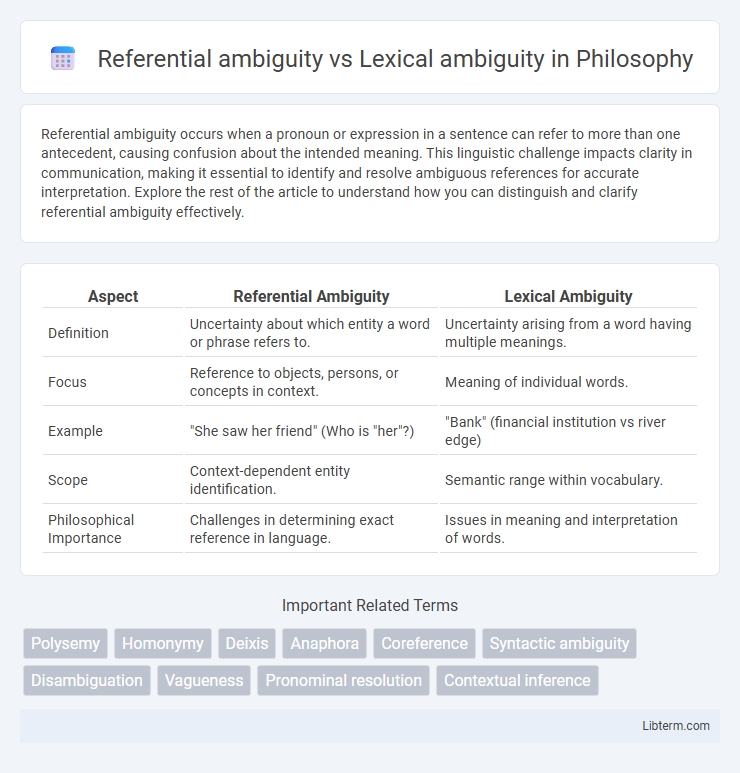 Referential ambiguity vs Lexical ambiguity in Philosophy

Referential ambiguity occurs when a pronoun or expression in a sentence can refer to more than one antecedent, causing confusion about the intended meaning. This linguistic challenge impacts clarity in communication, making it essential to identify and resolve ambiguous references for accurate interpretation. Explore the rest of the article to understand how you can distinguish and clarify referential ambiguity effectively.

| Aspect | Referential Ambiguity | Lexical Ambiguity |
|---|---|---|
| Definition | Uncertainty about which entity a word or phrase refers to. | Uncertainty arising from a word having multiple meanings. |
| Focus | Reference to objects, persons, or concepts in context. | Meaning of individual words. |
| Example | "She saw her friend" (Who is "her"?) | "Bank" (financial institution vs river edge) |
| Scope | Context-dependent entity identification. | Semantic range within vocabulary. |
| Philosophical Importance | Challenges in determining exact reference in language. | Issues in meaning and interpretation of words. |

Important Related Terms

Polysemy Homonymy Deixis Anaphora Coreference Syntactic ambiguity Disambiguation Vagueness Pronominal resolution Contextual inference

Libterm.com