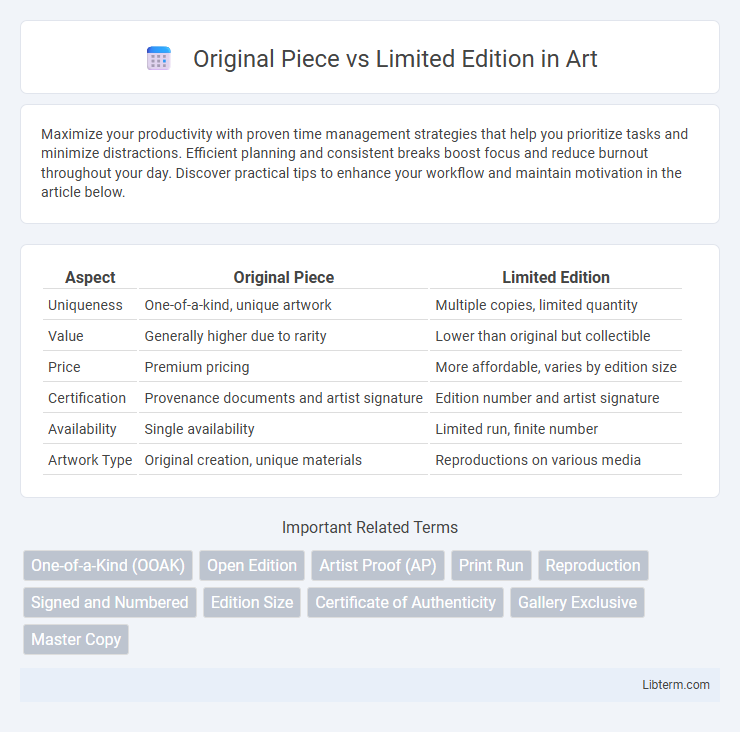 Original Piece vs Limited Edition in Art

Maximize your productivity with proven time management strategies that help you prioritize tasks and minimize distractions. Efficient planning and consistent breaks boost focus and reduce burnout throughout your day. Discover practical tips to enhance your workflow and maintain motivation in the article below.

| Aspect | Original Piece | Limited Edition |
|---|---|---|
| Uniqueness | One-of-a-kind, unique artwork | Multiple copies, limited quantity |
| Value | Generally higher due to rarity | Lower than original but collectible |
| Price | Premium pricing | More affordable, varies by edition size |
| Certification | Provenance documents and artist signature | Edition number and artist signature |
| Availability | Single availability | Limited run, finite number |
| Artwork Type | Original creation, unique materials | Reproductions on various media |

Important Related Terms

One-of-a-Kind (OOAK) Open Edition Artist Proof (AP) Print Run Reproduction Signed and Numbered Edition Size Certificate of Authenticity Gallery Exclusive Master Copy

Libterm.com