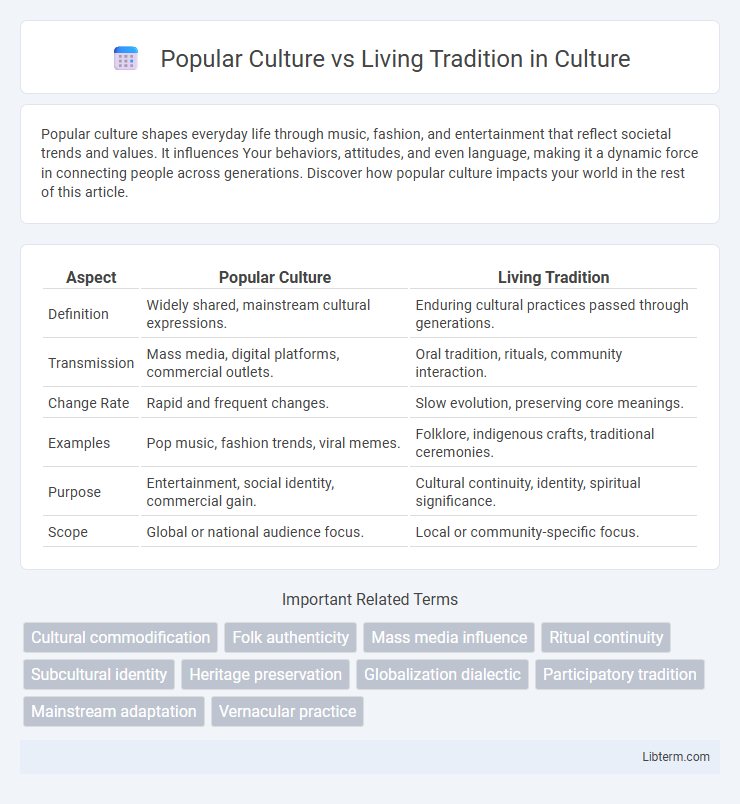 Popular Culture vs Living Tradition in Culture

Popular culture shapes everyday life through music, fashion, and entertainment that reflect societal trends and values. It influences Your behaviors, attitudes, and even language, making it a dynamic force in connecting people across generations. Discover how popular culture impacts your world in the rest of this article.

| Aspect | Popular Culture | Living Tradition |
|---|---|---|
| Definition | Widely shared, mainstream cultural expressions. | Enduring cultural practices passed through generations. |
| Transmission | Mass media, digital platforms, commercial outlets. | Oral tradition, rituals, community interaction. |
| Change Rate | Rapid and frequent changes. | Slow evolution, preserving core meanings. |
| Examples | Pop music, fashion trends, viral memes. | Folklore, indigenous crafts, traditional ceremonies. |
| Purpose | Entertainment, social identity, commercial gain. | Cultural continuity, identity, spiritual significance. |
| Scope | Global or national audience focus. | Local or community-specific focus. |

Important Related Terms

Cultural commodification
Folk authenticity
Mass media influence
Ritual continuity
Subcultural identity
Heritage preservation
Globalization dialectic
Participatory tradition
Mainstream adaptation
Vernacular practice

Libterm.com