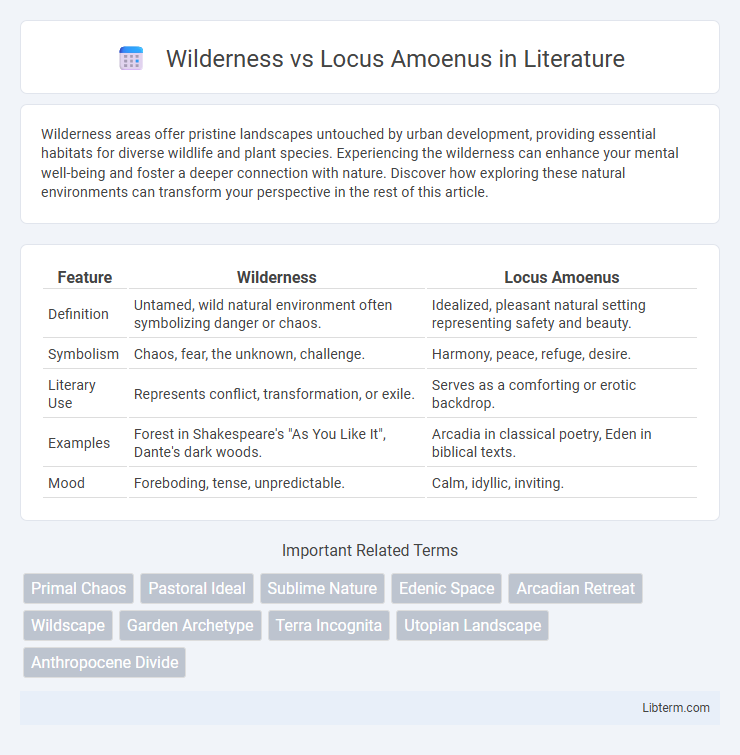 Wilderness vs Locus Amoenus in Literature

Wilderness areas offer pristine landscapes untouched by urban development, providing essential habitats for diverse wildlife and plant species. Experiencing the wilderness can enhance your mental well-being and foster a deeper connection with nature. Discover how exploring these natural environments can transform your perspective in the rest of this article.

| Feature | Wilderness | Locus Amoenus |
|---|---|---|
| Definition | Untamed, wild natural environment often symbolizing danger or chaos. | Idealized, pleasant natural setting representing safety and beauty. |
| Symbolism | Chaos, fear, the unknown, challenge. | Harmony, peace, refuge, desire. |
| Literary Use | Represents conflict, transformation, or exile. | Serves as a comforting or erotic backdrop. |
| Examples | Forest in Shakespeare's "As You Like It", Dante's dark woods. | Arcadia in classical poetry, Eden in biblical texts. |
| Mood | Foreboding, tense, unpredictable. | Calm, idyllic, inviting. |

Important Related Terms

Primal Chaos
Pastoral Ideal
Sublime Nature
Edenic Space
Arcadian Retreat
Wildscape
Garden Archetype
Terra Incognita
Utopian Landscape
Anthropocene Divide

Libterm.com