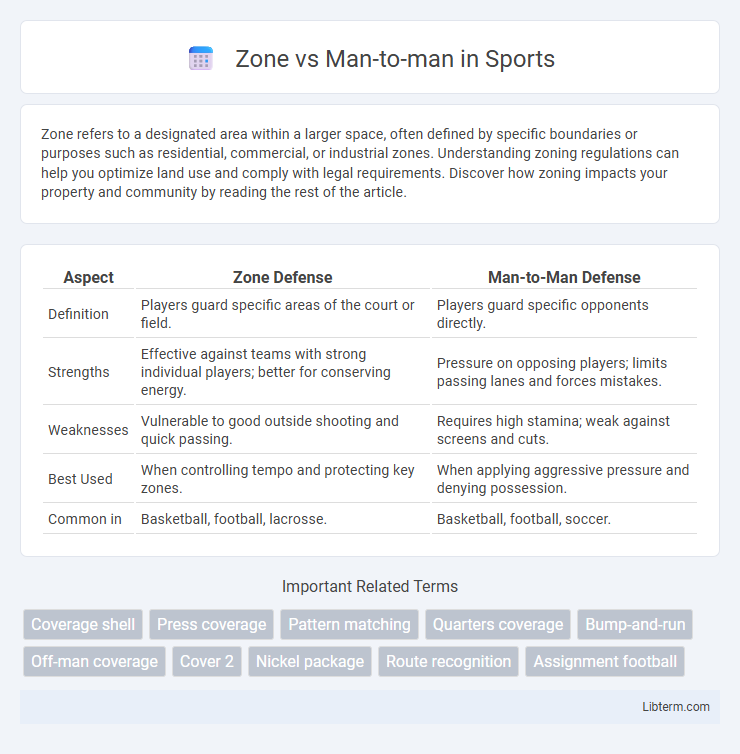 Zone vs Man-to-man in Sports

Zone refers to a designated area within a larger space, often defined by specific boundaries or purposes such as residential, commercial, or industrial zones. Understanding zoning regulations can help you optimize land use and comply with legal requirements. Discover how zoning impacts your property and community by reading the rest of the article.

| Aspect | Zone Defense | Man-to-Man Defense |
|---|---|---|
| Definition | Players guard specific areas of the court or field. | Players guard specific opponents directly. |
| Strengths | Effective against teams with strong individual players; better for conserving energy. | Pressure on opposing players; limits passing lanes and forces mistakes. |
| Weaknesses | Vulnerable to good outside shooting and quick passing. | Requires high stamina; weak against screens and cuts. |
| Best Used | When controlling tempo and protecting key zones. | When applying aggressive pressure and denying possession. |
| Common in | Basketball, football, lacrosse. | Basketball, football, soccer. |

Important Related Terms

Coverage shell Press coverage Pattern matching Quarters coverage Bump-and-run Off-man coverage Cover 2 Nickel package Route recognition Assignment football

Libterm.com