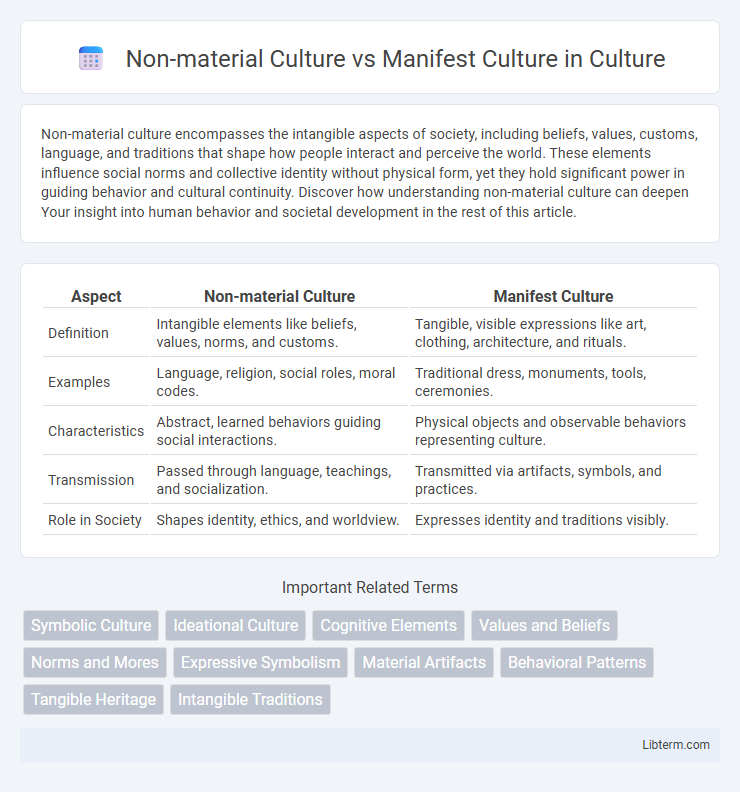 Non-material Culture vs Manifest Culture in Culture

Non-material culture encompasses the intangible aspects of society, including beliefs, values, customs, language, and traditions that shape how people interact and perceive the world. These elements influence social norms and collective identity without physical form, yet they hold significant power in guiding behavior and cultural continuity. Discover how understanding non-material culture can deepen Your insight into human behavior and societal development in the rest of this article.

| Aspect | Non-material Culture | Manifest Culture |
|---|---|---|
| Definition | Intangible elements like beliefs, values, norms, and customs. | Tangible, visible expressions like art, clothing, architecture, and rituals. |
| Examples | Language, religion, social roles, moral codes. | Traditional dress, monuments, tools, ceremonies. |
| Characteristics | Abstract, learned behaviors guiding social interactions. | Physical objects and observable behaviors representing culture. |
| Transmission | Passed through language, teachings, and socialization. | Transmitted via artifacts, symbols, and practices. |
| Role in Society | Shapes identity, ethics, and worldview. | Expresses identity and traditions visibly. |

Important Related Terms

Symbolic Culture
Ideational Culture
Cognitive Elements
Values and Beliefs
Norms and Mores
Expressive Symbolism
Material Artifacts
Behavioral Patterns
Tangible Heritage
Intangible Traditions

Libterm.com