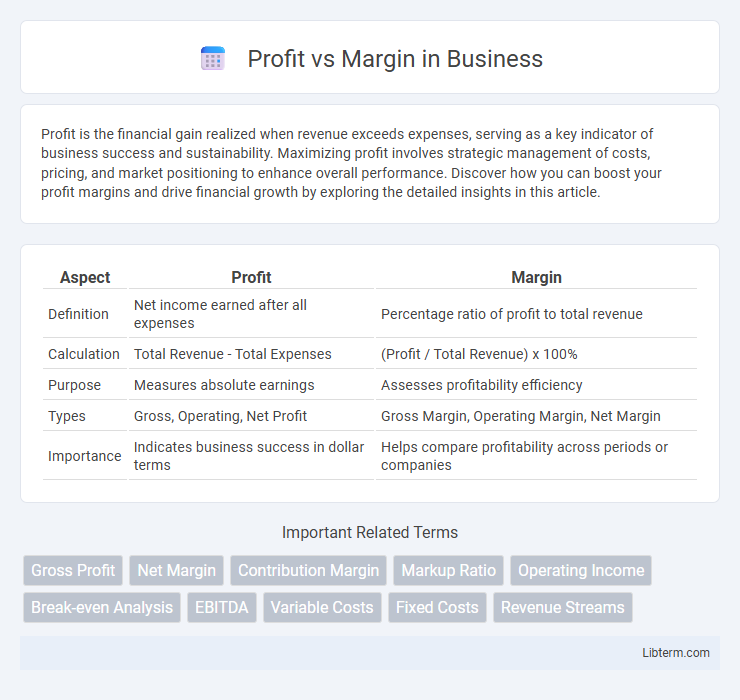 Profit vs Margin in Business

Profit is the financial gain realized when revenue exceeds expenses, serving as a key indicator of business success and sustainability. Maximizing profit involves strategic management of costs, pricing, and market positioning to enhance overall performance. Discover how you can boost your profit margins and drive financial growth by exploring the detailed insights in this article.

| Aspect | Profit | Margin |
|---|---|---|
| Definition | Net income earned after all expenses | Percentage ratio of profit to total revenue |
| Calculation | Total Revenue - Total Expenses | (Profit / Total Revenue) x 100% |
| Purpose | Measures absolute earnings | Assesses profitability efficiency |
| Types | Gross, Operating, Net Profit | Gross Margin, Operating Margin, Net Margin |
| Importance | Indicates business success in dollar terms | Helps compare profitability across periods or companies |

Important Related Terms

Gross Profit
Net Margin
Contribution Margin
Markup Ratio
Operating Income
Break-even Analysis
EBITDA
Variable Costs
Fixed Costs
Revenue Streams

Libterm.com