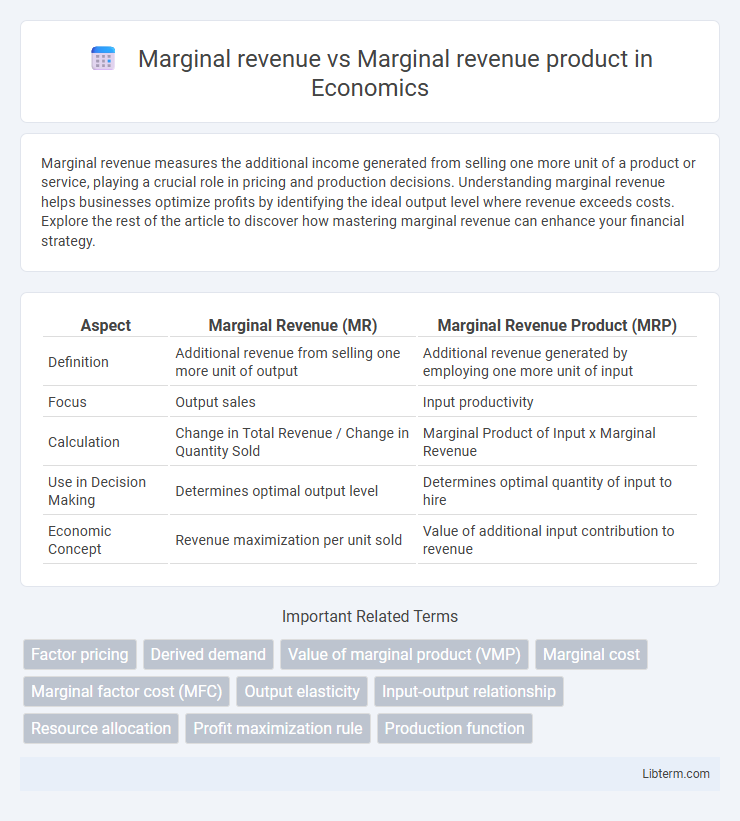 Marginal revenue vs Marginal revenue product in Economics

Marginal revenue measures the additional income generated from selling one more unit of a product or service, playing a crucial role in pricing and production decisions. Understanding marginal revenue helps businesses optimize profits by identifying the ideal output level where revenue exceeds costs. Explore the rest of the article to discover how mastering marginal revenue can enhance your financial strategy.

| Aspect | Marginal Revenue (MR) | Marginal Revenue Product (MRP) |
|---|---|---|
| Definition | Additional revenue from selling one more unit of output | Additional revenue generated by employing one more unit of input |
| Focus | Output sales | Input productivity |
| Calculation | Change in Total Revenue / Change in Quantity Sold | Marginal Product of Input x Marginal Revenue |
| Use in Decision Making | Determines optimal output level | Determines optimal quantity of input to hire |
| Economic Concept | Revenue maximization per unit sold | Value of additional input contribution to revenue |

Important Related Terms

Factor pricing
Derived demand
Value of marginal product (VMP)
Marginal cost
Marginal factor cost (MFC)
Output elasticity
Input-output relationship
Resource allocation
Profit maximization rule
Production function

Libterm.com