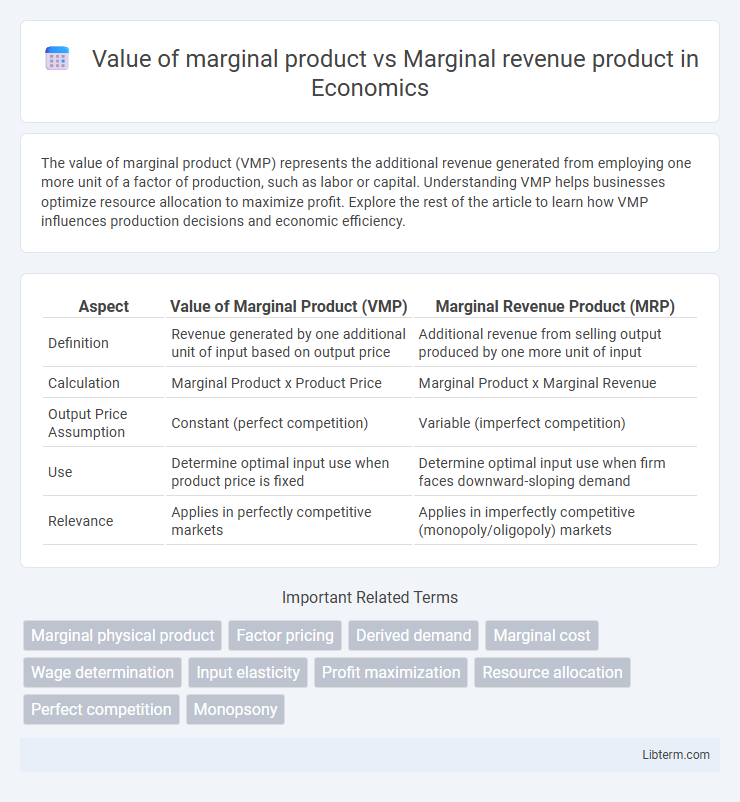 Value of marginal product vs Marginal revenue product in Economics

The value of marginal product (VMP) represents the additional revenue generated from employing one more unit of a factor of production, such as labor or capital. Understanding VMP helps businesses optimize resource allocation to maximize profit. Explore the rest of the article to learn how VMP influences production decisions and economic efficiency.

| Aspect | Value of Marginal Product (VMP) | Marginal Revenue Product (MRP) |
|---|---|---|
| Definition | Revenue generated by one additional unit of input based on output price | Additional revenue from selling output produced by one more unit of input |
| Calculation | Marginal Product x Product Price | Marginal Product x Marginal Revenue |
| Output Price Assumption | Constant (perfect competition) | Variable (imperfect competition) |
| Use | Determine optimal input use when product price is fixed | Determine optimal input use when firm faces downward-sloping demand |
| Relevance | Applies in perfectly competitive markets | Applies in imperfectly competitive (monopoly/oligopoly) markets |

Important Related Terms

Marginal physical product
Factor pricing
Derived demand
Marginal cost
Wage determination
Input elasticity
Profit maximization
Resource allocation
Perfect competition
Monopsony

Libterm.com