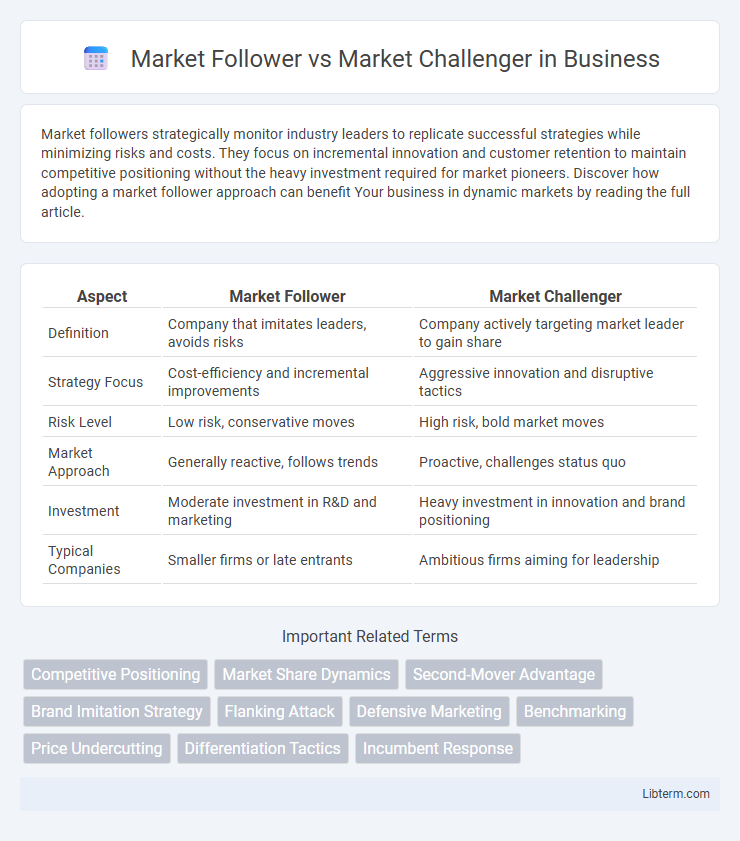 Market Follower vs Market Challenger in Business

Market followers strategically monitor industry leaders to replicate successful strategies while minimizing risks and costs. They focus on incremental innovation and customer retention to maintain competitive positioning without the heavy investment required for market pioneers. Discover how adopting a market follower approach can benefit Your business in dynamic markets by reading the full article.

| Aspect | Market Follower | Market Challenger |
|---|---|---|
| Definition | Company that imitates leaders, avoids risks | Company actively targeting market leader to gain share |
| Strategy Focus | Cost-efficiency and incremental improvements | Aggressive innovation and disruptive tactics |
| Risk Level | Low risk, conservative moves | High risk, bold market moves |
| Market Approach | Generally reactive, follows trends | Proactive, challenges status quo |
| Investment | Moderate investment in R&D and marketing | Heavy investment in innovation and brand positioning |
| Typical Companies | Smaller firms or late entrants | Ambitious firms aiming for leadership |

Important Related Terms

Competitive Positioning
Market Share Dynamics
Second-Mover Advantage
Brand Imitation Strategy
Flanking Attack
Defensive Marketing
Benchmarking
Price Undercutting
Differentiation Tactics
Incumbent Response

Libterm.com