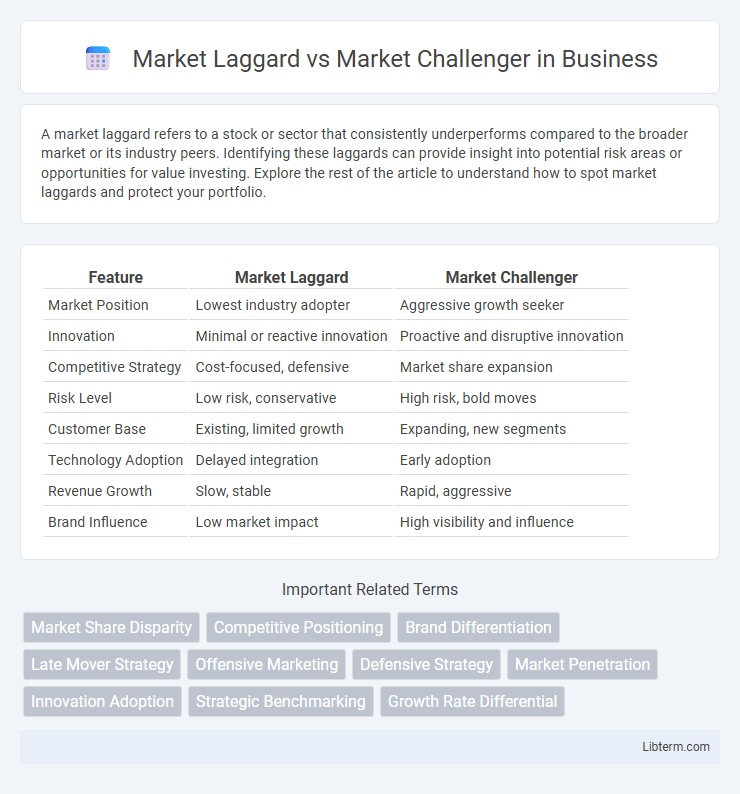 Market Laggard vs Market Challenger in Business

A market laggard refers to a stock or sector that consistently underperforms compared to the broader market or its industry peers. Identifying these laggards can provide insight into potential risk areas or opportunities for value investing. Explore the rest of the article to understand how to spot market laggards and protect your portfolio.

| Feature | Market Laggard | Market Challenger |
|---|---|---|
| Market Position | Lowest industry adopter | Aggressive growth seeker |
| Innovation | Minimal or reactive innovation | Proactive and disruptive innovation |
| Competitive Strategy | Cost-focused, defensive | Market share expansion |
| Risk Level | Low risk, conservative | High risk, bold moves |
| Customer Base | Existing, limited growth | Expanding, new segments |
| Technology Adoption | Delayed integration | Early adoption |
| Revenue Growth | Slow, stable | Rapid, aggressive |
| Brand Influence | Low market impact | High visibility and influence |

Important Related Terms

Market Share Disparity
Competitive Positioning
Brand Differentiation
Late Mover Strategy
Offensive Marketing
Defensive Strategy
Market Penetration
Innovation Adoption
Strategic Benchmarking
Growth Rate Differential

Libterm.com