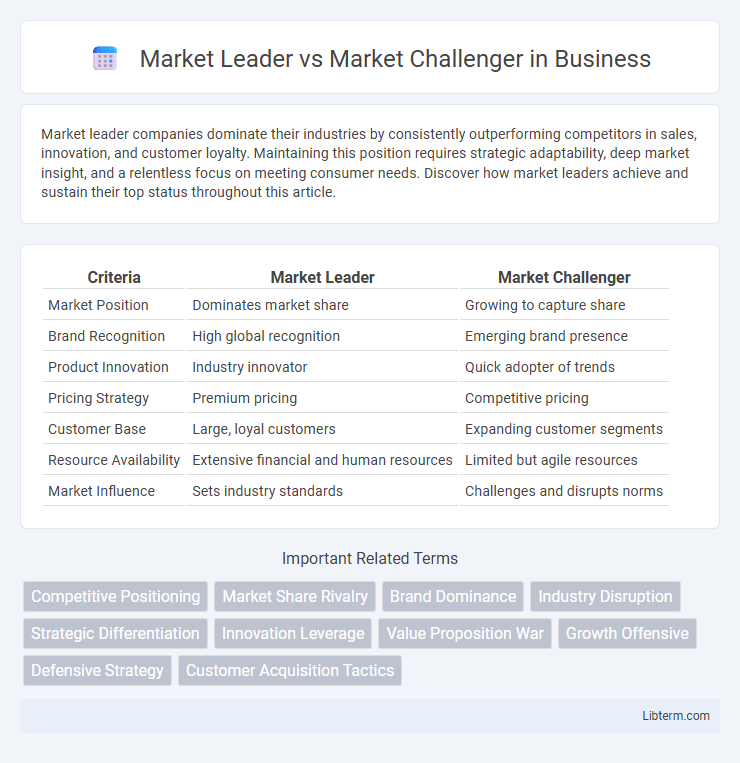 Market Leader vs Market Challenger in Business

Market leader companies dominate their industries by consistently outperforming competitors in sales, innovation, and customer loyalty. Maintaining this position requires strategic adaptability, deep market insight, and a relentless focus on meeting consumer needs. Discover how market leaders achieve and sustain their top status throughout this article.

| Criteria | Market Leader | Market Challenger |
|---|---|---|
| Market Position | Dominates market share | Growing to capture share |
| Brand Recognition | High global recognition | Emerging brand presence |
| Product Innovation | Industry innovator | Quick adopter of trends |
| Pricing Strategy | Premium pricing | Competitive pricing |
| Customer Base | Large, loyal customers | Expanding customer segments |
| Resource Availability | Extensive financial and human resources | Limited but agile resources |
| Market Influence | Sets industry standards | Challenges and disrupts norms |

Important Related Terms

Competitive Positioning
Market Share Rivalry
Brand Dominance
Industry Disruption
Strategic Differentiation
Innovation Leverage
Value Proposition War
Growth Offensive
Defensive Strategy
Customer Acquisition Tactics

Libterm.com